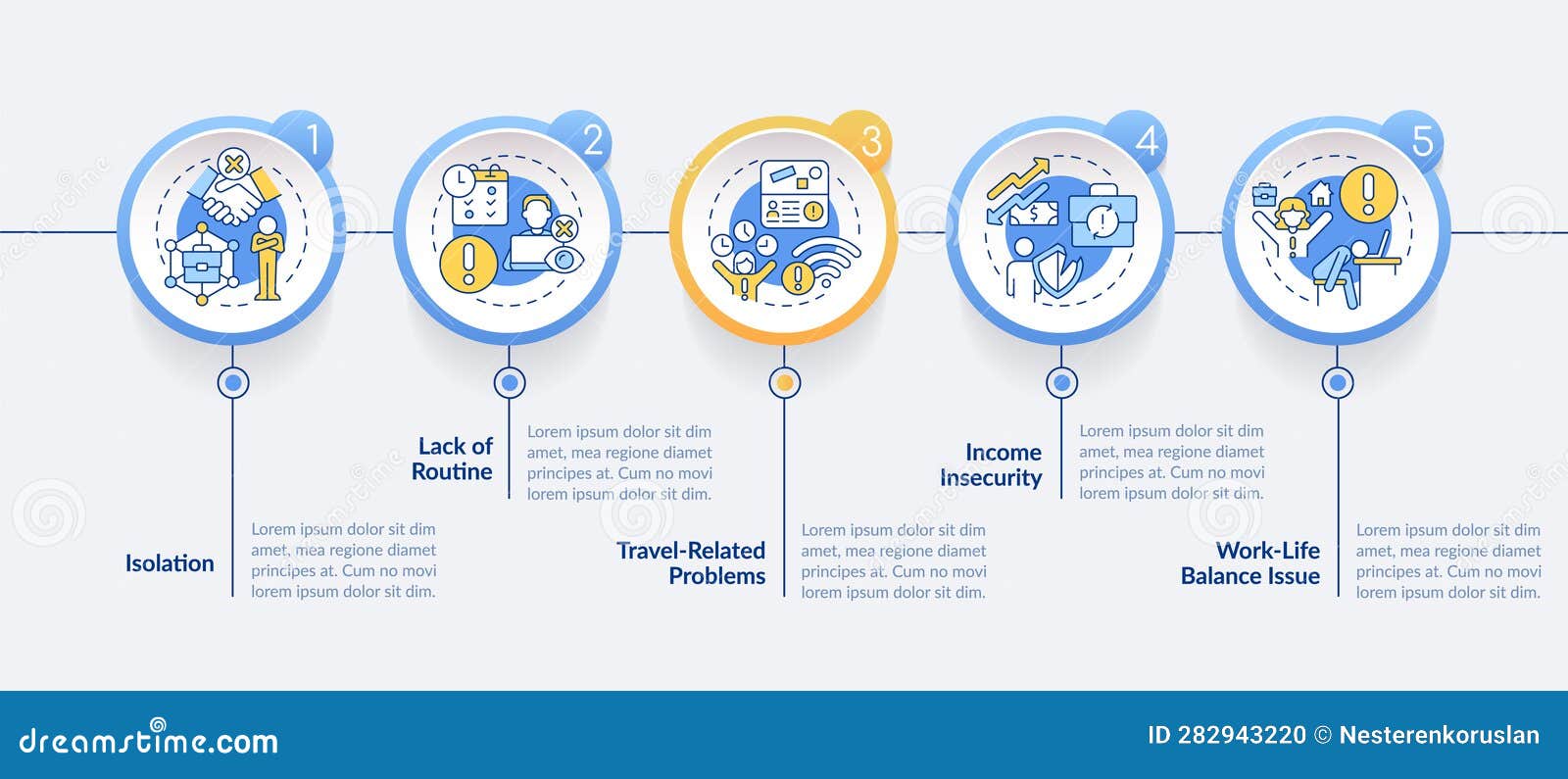 1

2

3

4

5

Isolation

Lorem ipsum dolor sit dim amet, mea regione diamet principes at. Cum no movi lorem ipsum dolor sit dim.

Lack of Routine

Lorem ipsum dolor sit dim amet, mea regione diamet principes at. Cum no movi lorem ipsum dolor sit dim.

Travel-Related Problems

Lorem ipsum dolor sit dim amet, mea regione diamet principes at. Cum no movi lorem ipsum dolor sit dim.

Income Insecurity

Lorem ipsum dolor sit dim amet, mea regione diamet principes at. Cum no movi lorem ipsum dolor sit dim.

Work-Life Balance Issue

Lorem ipsum dolor sit dim amet, mea regione diamet principes at. Cum no movi lorem ipsum dolor sit dim.

dreamstime.com

ID 282943220 © Nesterenkoruslan