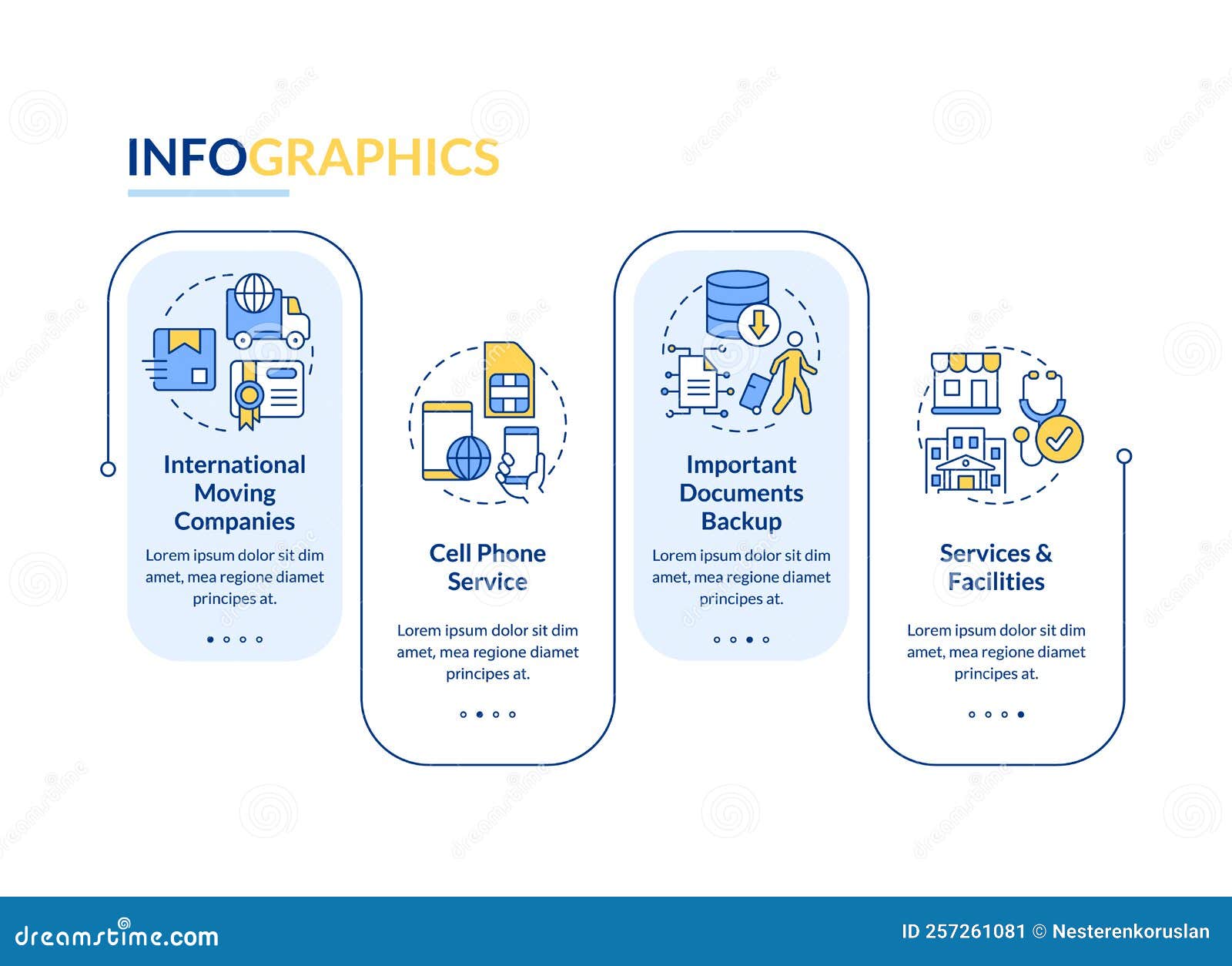 INFOGRAPHICS

International Moving Companies

Lorem ipsum dolor sit dim amet, mea regione diamet principes at.

Cell Phone Service

Lorem ipsum dolor sit dim amet, mea regione diamet principes at.

Important Documents Backup

Lorem ipsum dolor sit dim amet, mea regione diamet principes at.

Services & Facilities

Lorem ipsum dolor sit dim amet, mea regione diamet principes at.

dreamstime.com

ID 257261081 © Nesterenkoruslan