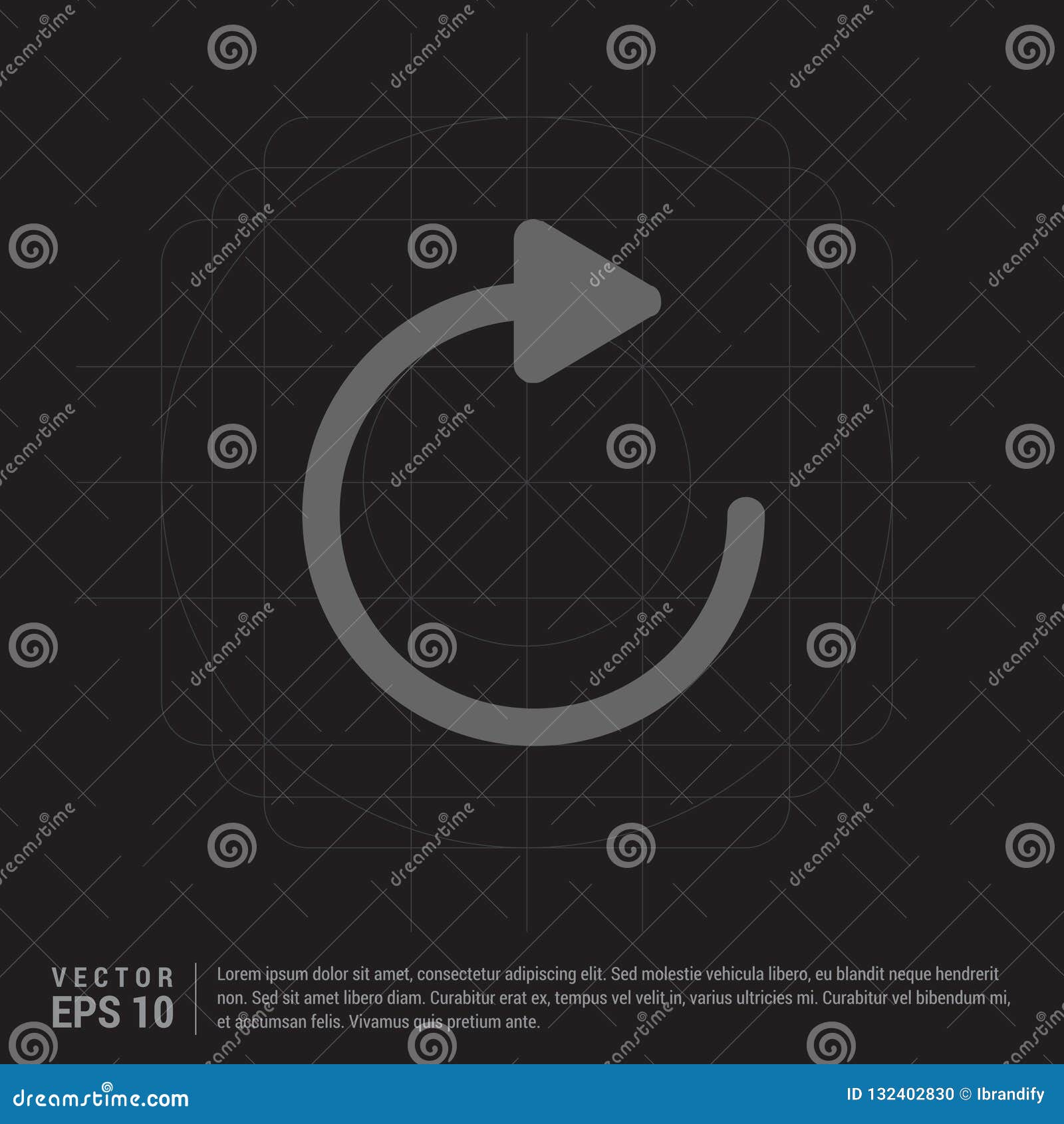 dreamstime

VECTOR
EPS 10

Lorem ipsum dolor sit amet, consectetur adipiscing elit. Sed molestie vehicula libero, eu blandit neque hendrerit non. Sed sit amet libero diam. Curabitur erat ex, tempus vel velit in, varius ultricies mi. Curabitur vel bibendum mi, et accumsan felis. Vivamus quis pretium ante.

dreamstime.com

ID 132402830 © Ibrandify