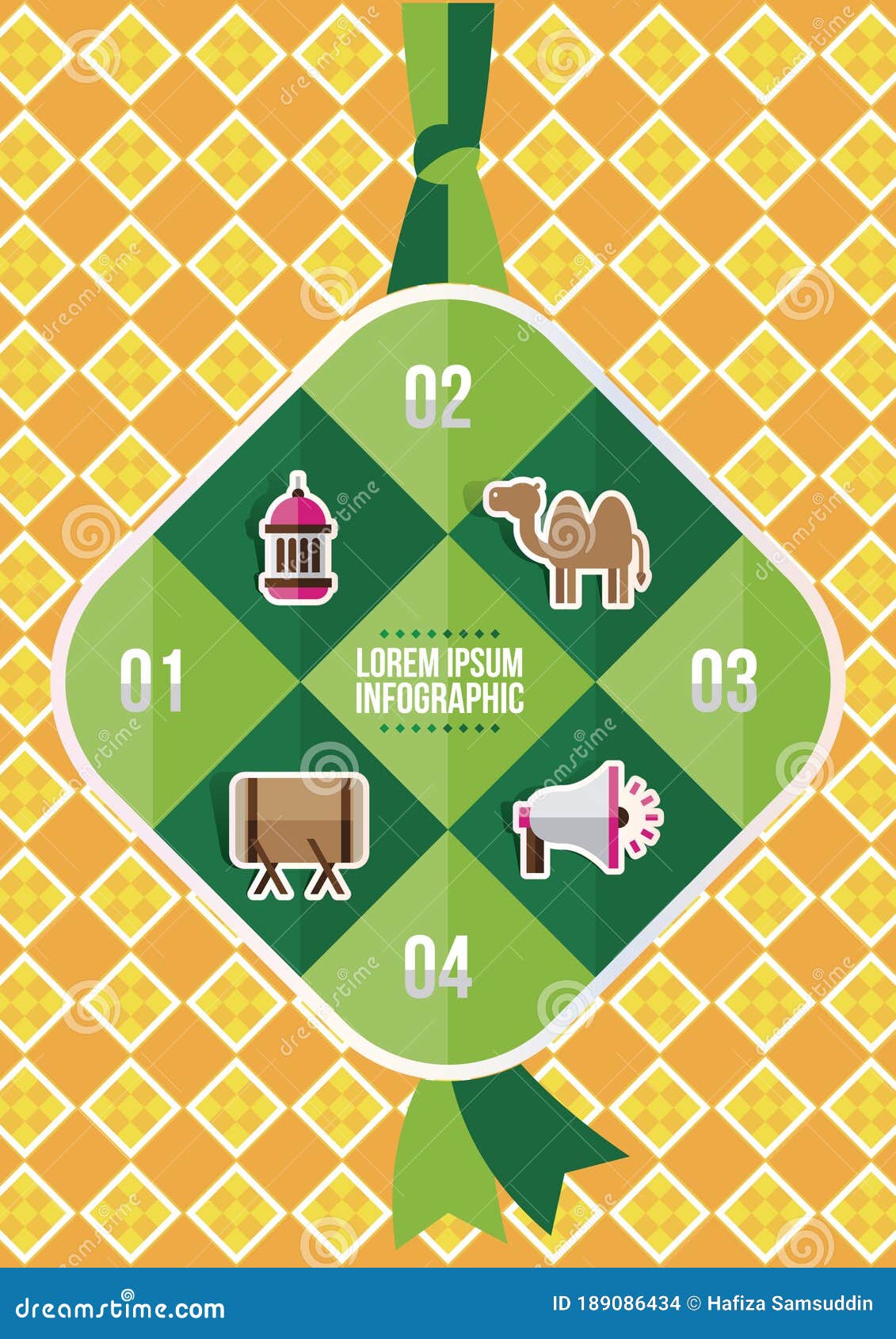 02

01

LOREM IPSUM INFOGRAPHIC

03

04

dreamstime.com

ID 189086434 © Hafiza Samsuddin