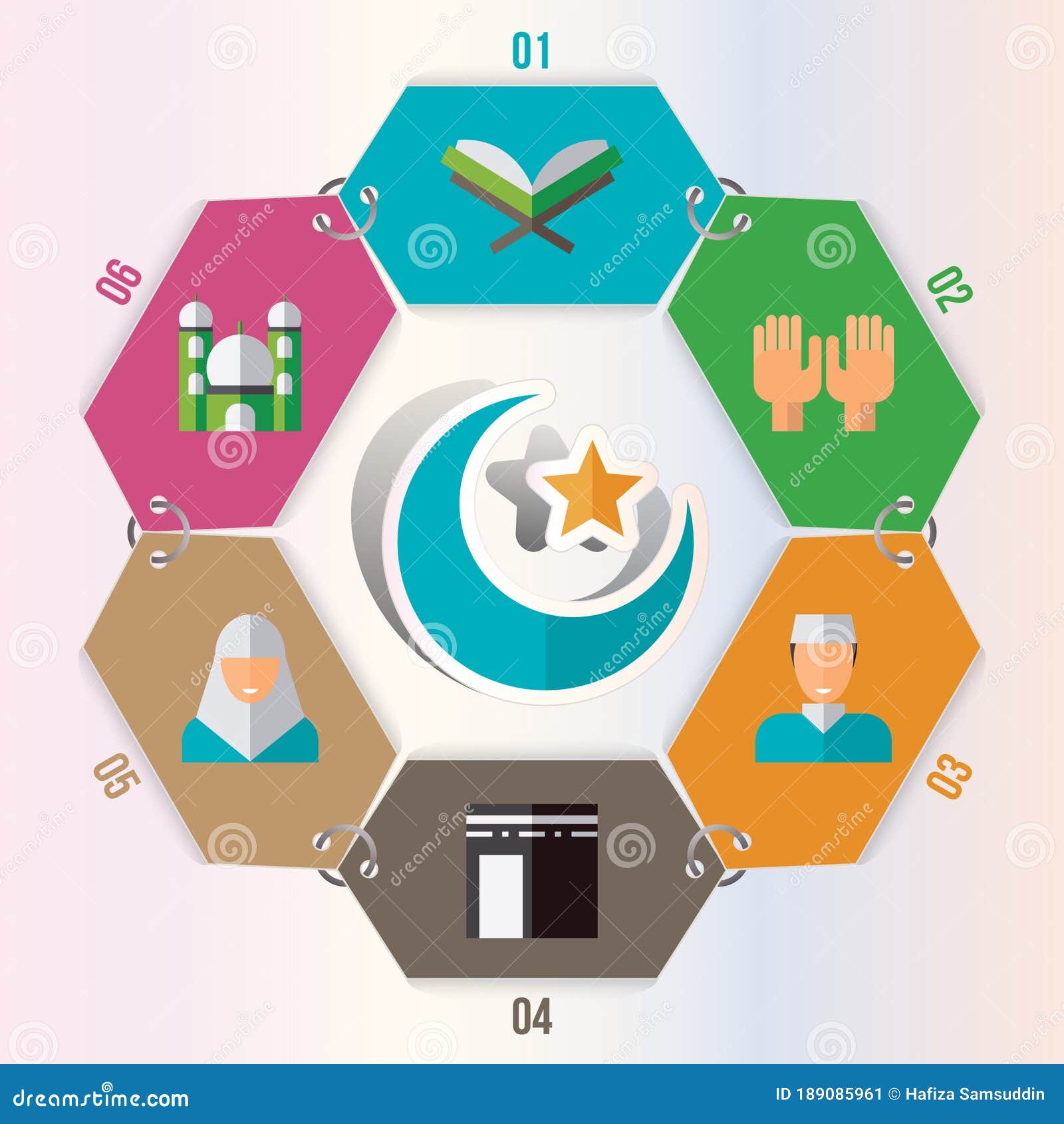 01

02

03

04

05

06

dreamstime

dreamstime.com

ID 189085961 © Hafiza Samsuddin