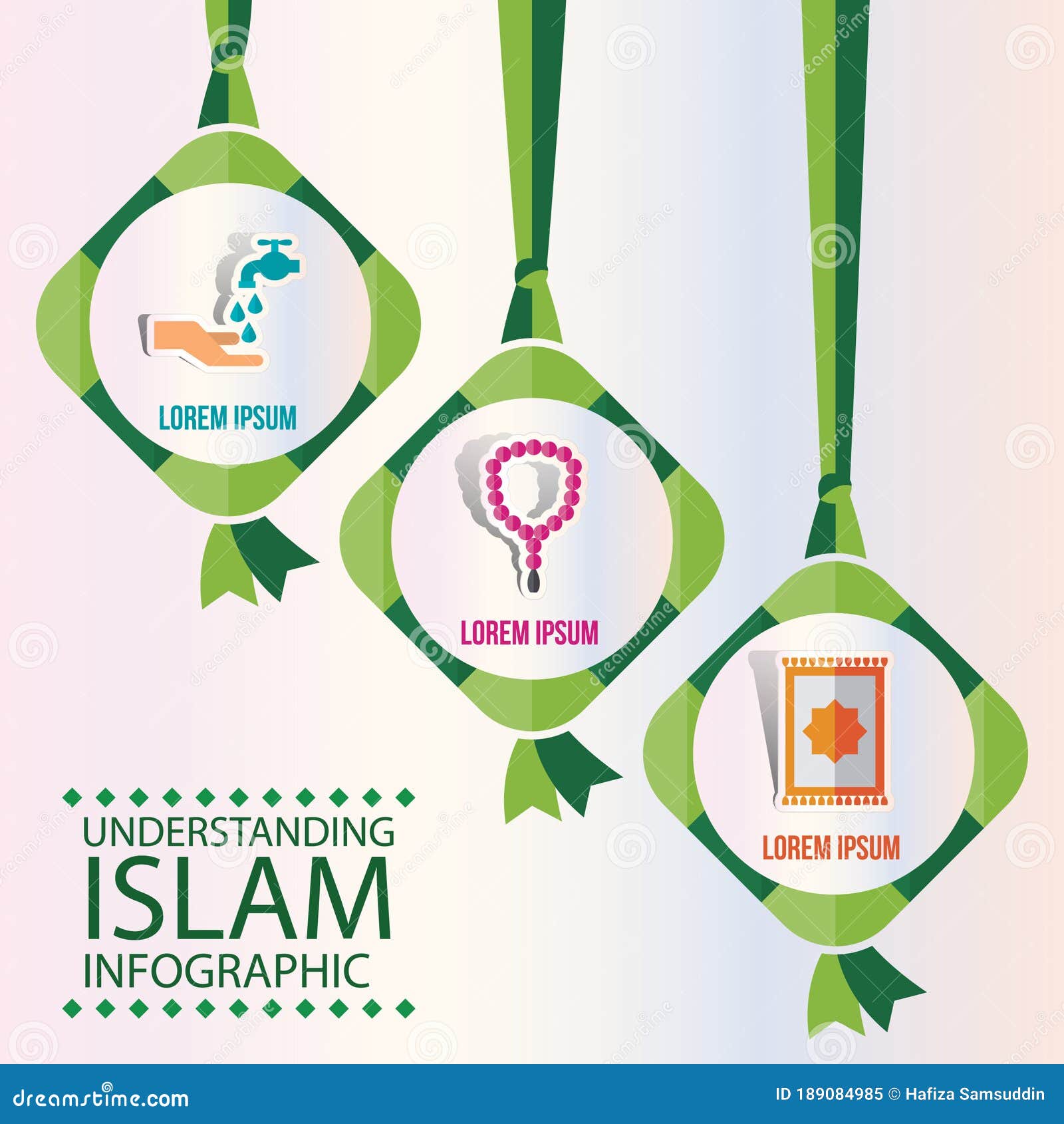 LOREM IPSUM

LOREM IPSUM

LOREM IPSUM

UNDERSTANDING
ISLAM
INFOGRAPHIC

dreamstime.com

ID 189084985 © Hafiza Samsuddin