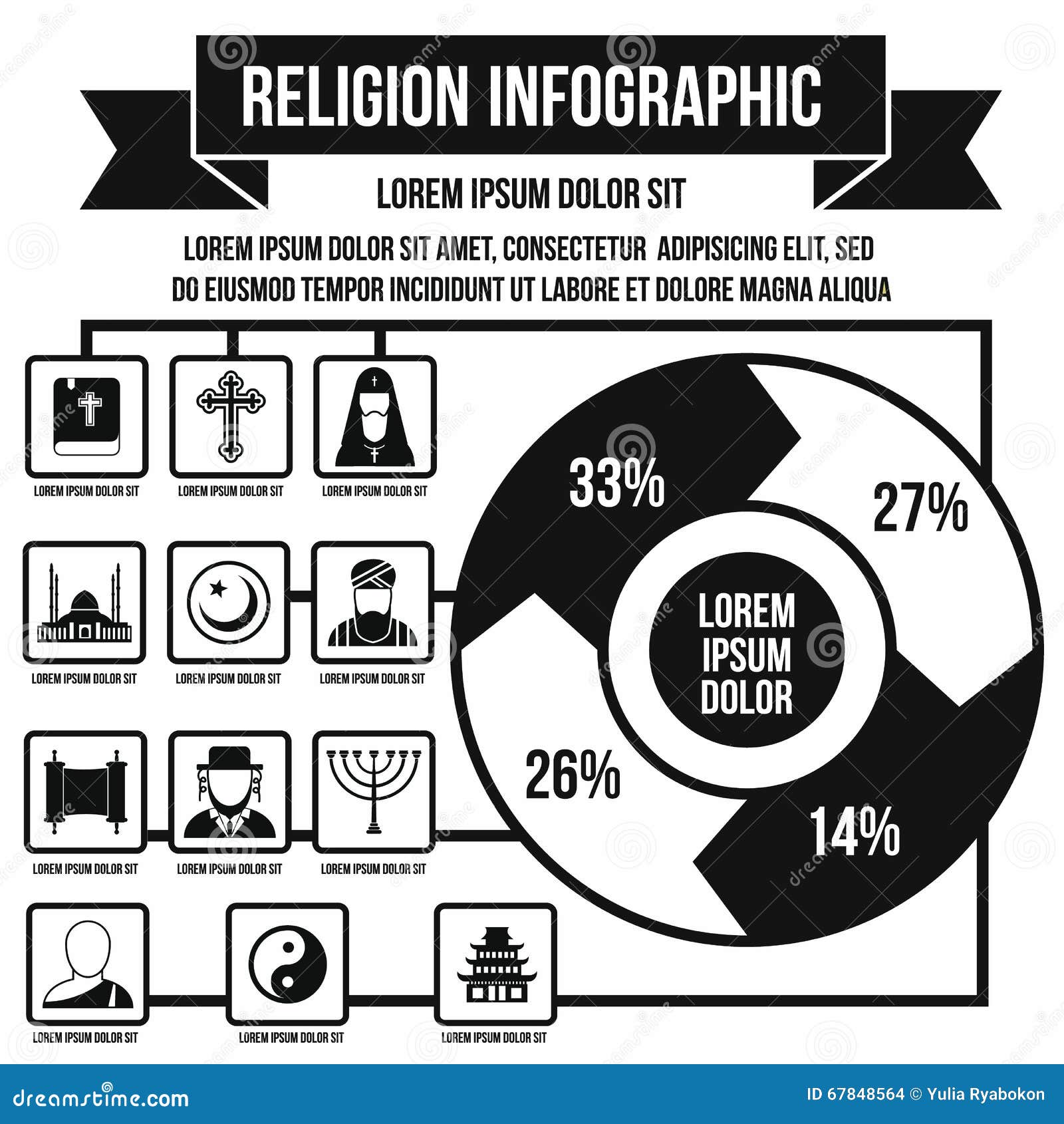 RELIGION INFOGRAPHIC

LOREM IPSUM DOLOR SIT

LOREM IPSUM DOLOR SIT AMET, CONSECTETUR ADIPISICING ELIT, SED DO EIUSMOD TEMPOR INCIDIDUNT UT LABORE ET DOLORE MAGNA ALIQUA

LOREM IPSUM DOLOR SIT
LOREM IPSUM DOLOR SIT
LOREM IPSUM DOLOR SIT

LOREM IPSUM DOLOR SIT
LOREM IPSUM DOLOR SIT
LOREM IPSUM DOLOR SIT

LOREM IPSUM DOLOR SIT
LOREM IPSUM DOLOR SIT
LOREM IPSUM DOLOR SIT

LOREM IPSUM DOLOR SIT
LOREM IPSUM DOLOR SIT
LOREM IPSUM DOLOR SIT

33%
27%
LOREM IPSUM DOLOR
26%
14%

dreamstime.com
ID 67848564 © Yulia Ryabokon