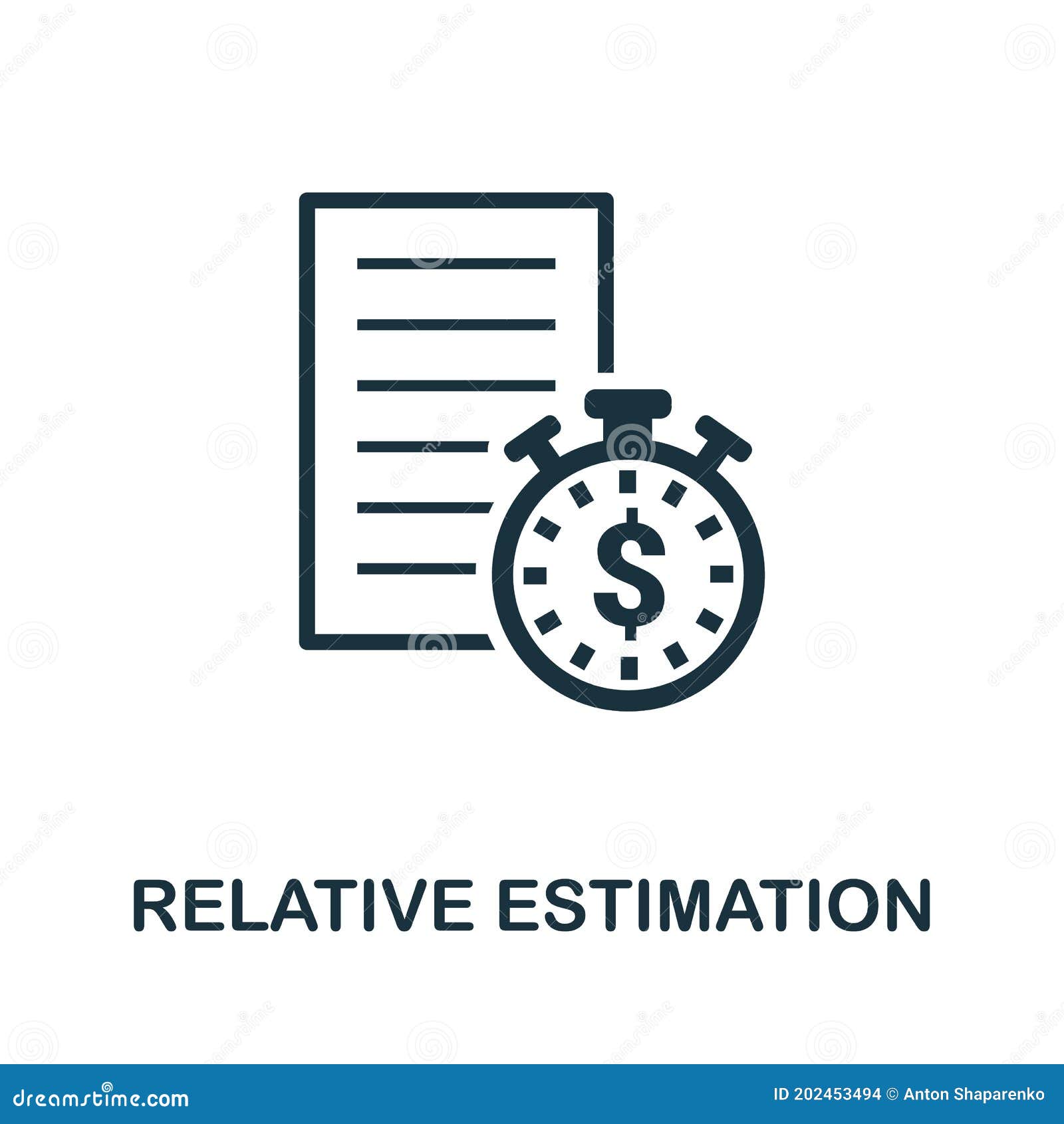 $

RELATIVE ESTIMATION

dreamstime.com

ID 202453494 © Anton Shaparenko