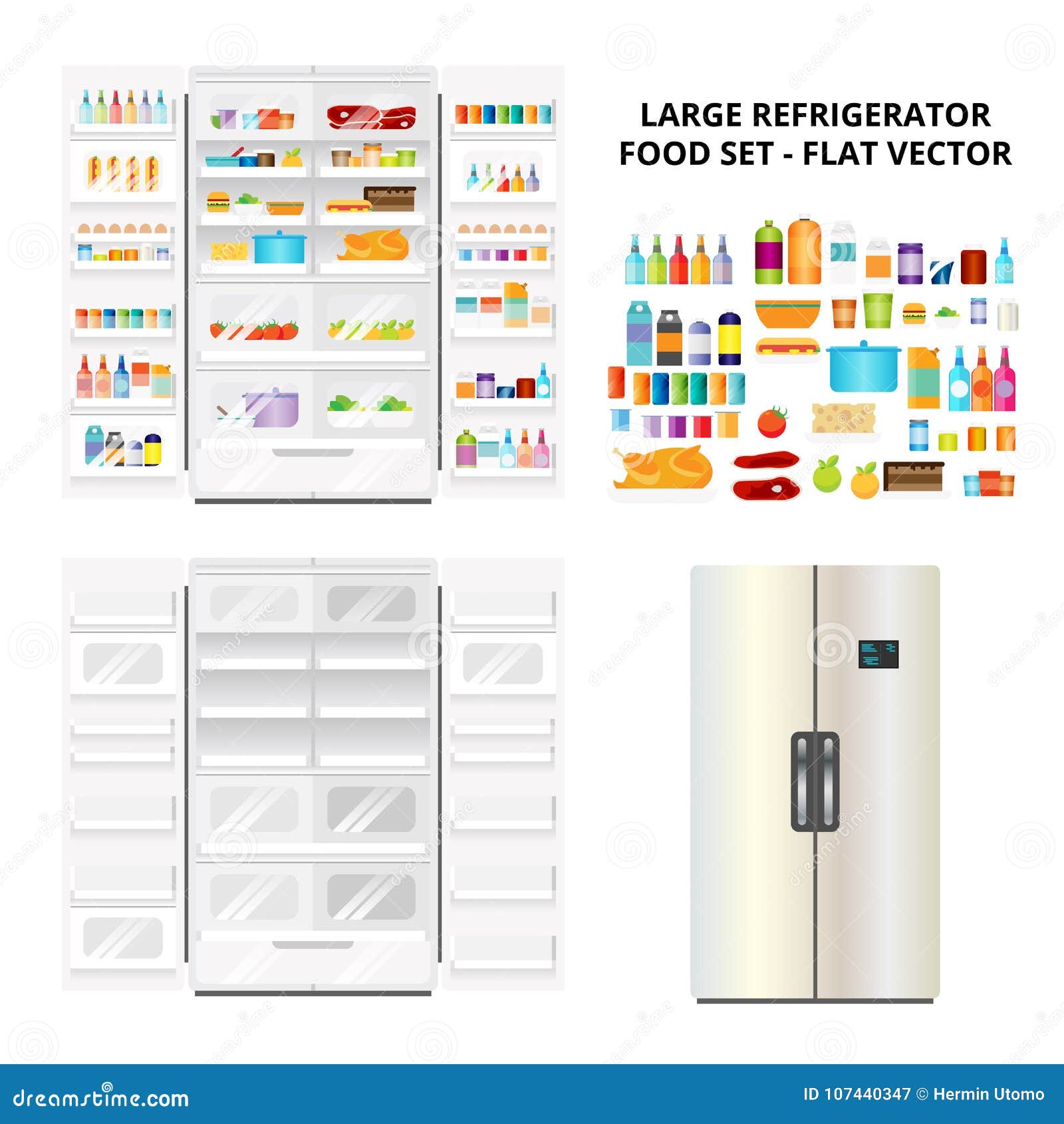 LARGE REFRIGERATOR FOOD SET - FLAT VECTOR

dreamstime.com

ID 107440347 © Hermin Utomo