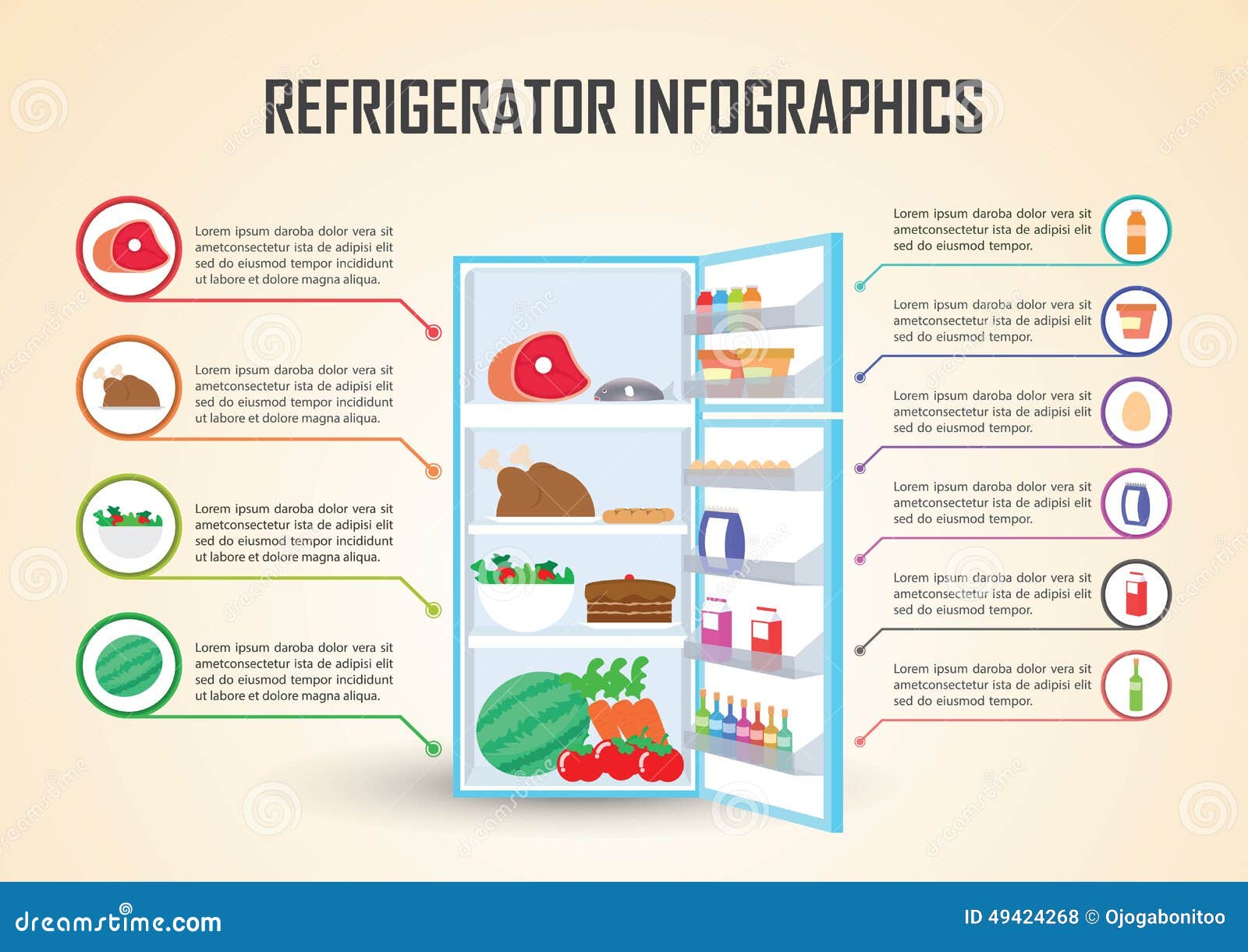 REFRIGERATOR INFOGRAPHICS

Lorem ipsum daroba dolor vera sit ametconsectetur ista de adipisi elit sed do eiusmod tempor incididunt ut labore et dolore magna aliqua.

Lorem ipsum daroba dolor vera sit ametconsectetur ista de adipisi elit sed do eiusmod tempor incididunt ut labore et dolore magna aliqua.

Lorem ipsum daroba dolor vera sit ametconsectetur ista de adipisi elit sed do eiusmod tempor incididunt ut labore et dolore magna aliqua.

Lorem ipsum daroba dolor vera sit ametconsectetur ista de adipisi elit sed do eiusmod tempor incididunt ut labore et dolore magna aliqua.

Lorem ipsum daroba dolor vera sit ametconsectetur ista de adipisi elit sed do eiusmod tempor.

Lorem ipsum daroba dolor vera sit ametconsectetur ista de adipisi elit sed do eiusmod tempor.

Lorem ipsum daroba dolor vera sit ametconsectetur ista de adipisi elit sed do eiusmod tempor.

Lorem ipsum daroba dolor vera sit ametconsectetur ista de adipisi elit sed do eiusmod tempor.

Lorem ipsum daroba dolor vera sit ametconsectetur ista de adipisi elit sed do eiusmod tempor.

Lorem ipsum daroba dolor vera sit ametconsectetur ista de adipisi elit sed do eiusmod tempor.

dreamstime.com

ID 49424268 © Ojogabonitoo