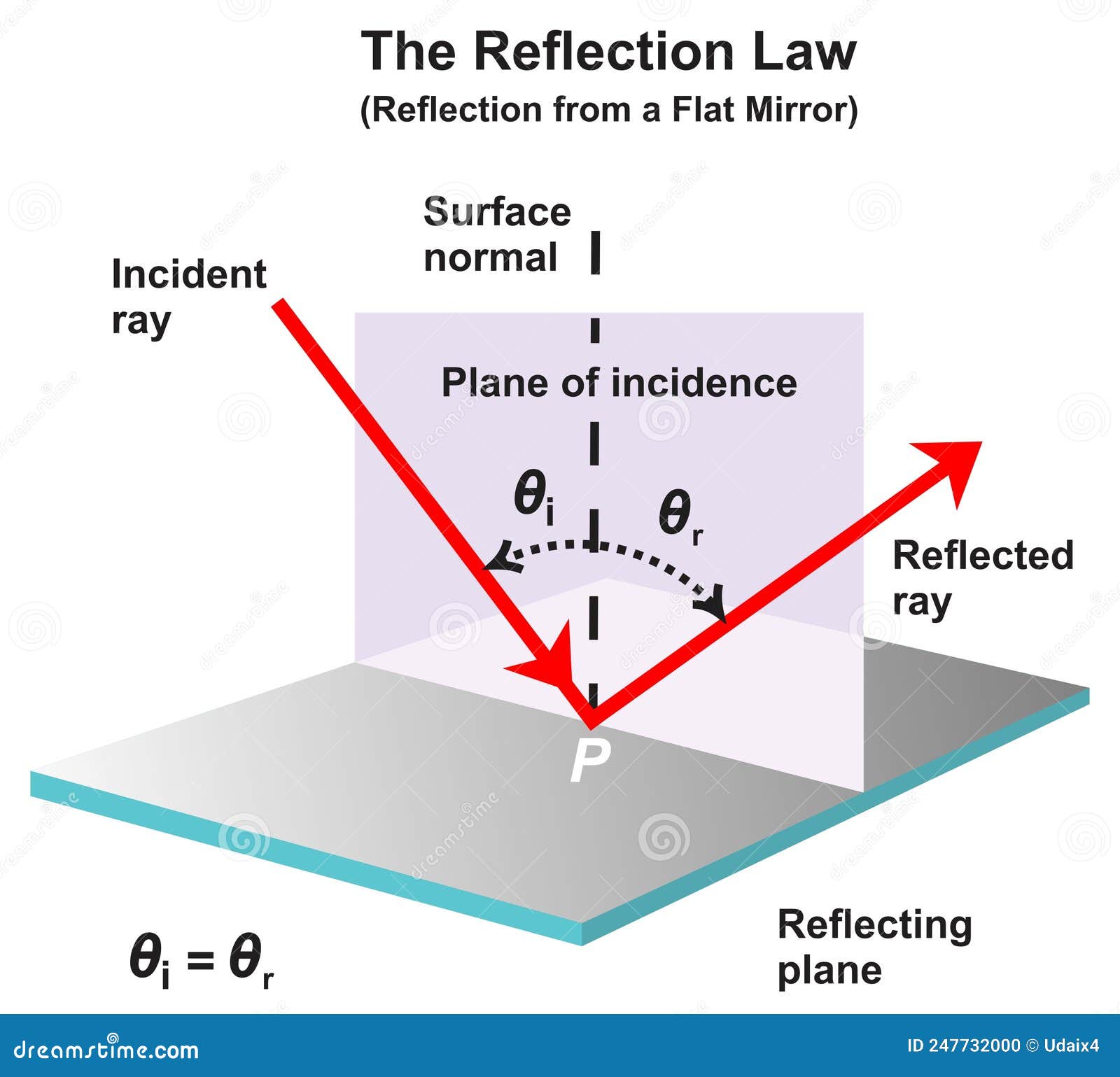 The Reflection Law
(Reflection from a Flat Mirror)

Surface normal

Incident ray

Plane of incidence

$\theta_i$

$\theta_r$

Reflected ray

P

Reflecting plane

$\theta_i = \theta_r$

dreamstime.com

ID 247732000 © Udaix4