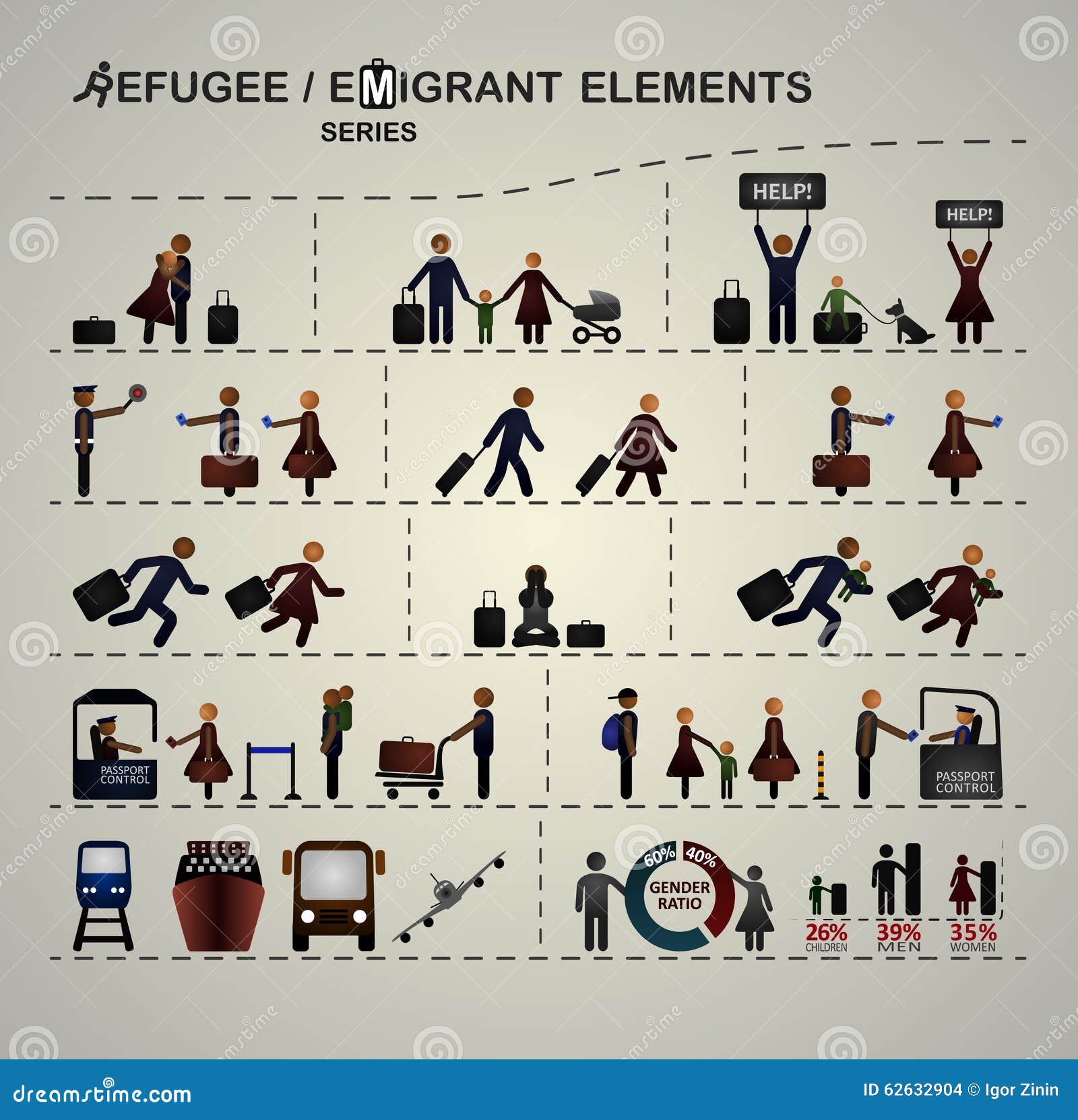 REFUGEE / EMIGRANT ELEMENTS
SERIES

HELP!
HELP!

PASSPORT CONTROL
PASSPORT CONTROL

60%
40%
GENDER RATIO
26%
CHILDREN
39%
MEN
35%
WOMEN

dreamstime.com
ID 62632904 © Igor Zinin