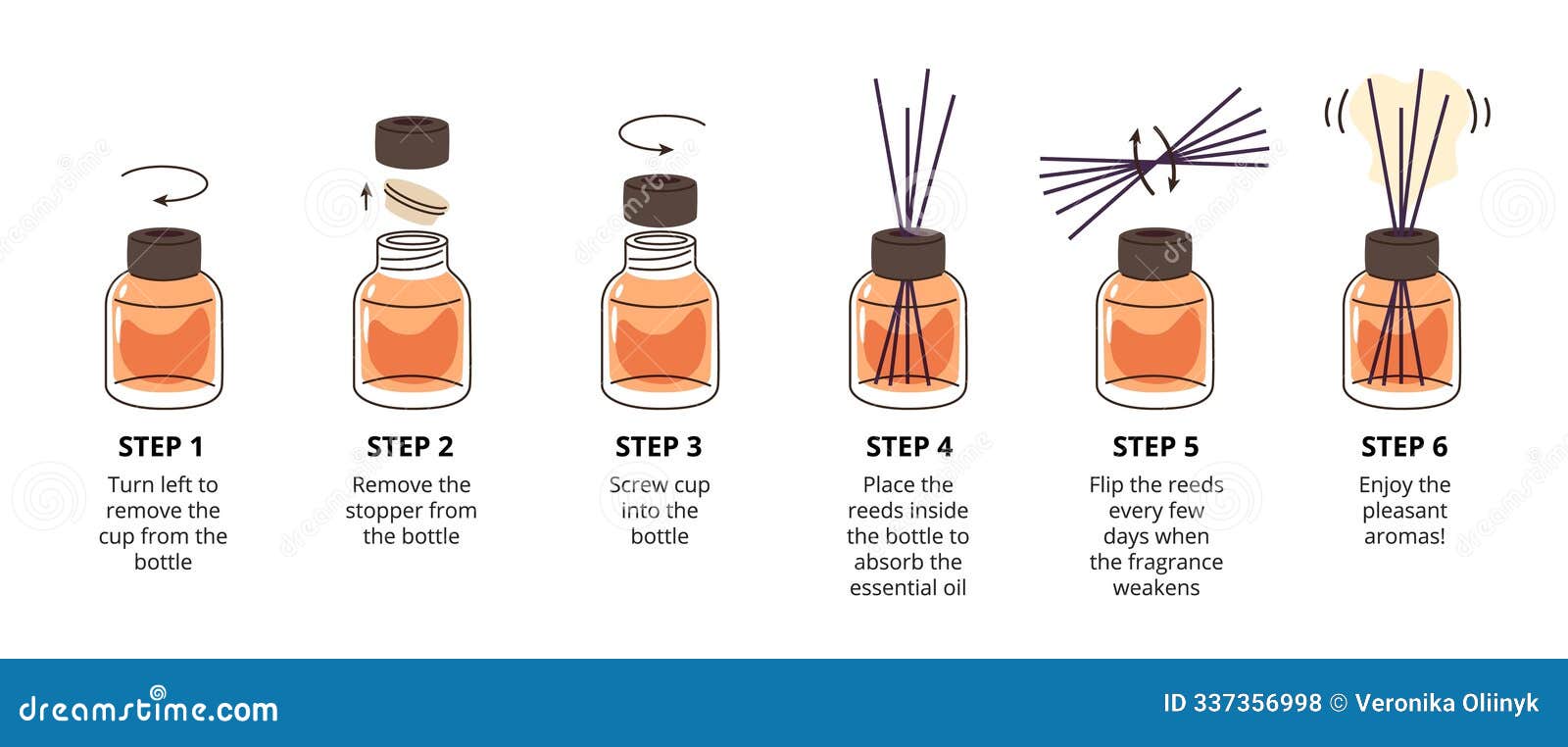 STEP 1
Turn left to remove the cup from the bottle

STEP 2
Remove the stopper from the bottle

STEP 3
Screw cup into the bottle

STEP 4
Place the reeds inside the bottle to absorb the essential oil

STEP 5
Flip the reeds every few days when the fragrance weakens

STEP 6
Enjoy the pleasant aromas!

dreamstime.com

ID 337356998 © Veronika Oliinyk