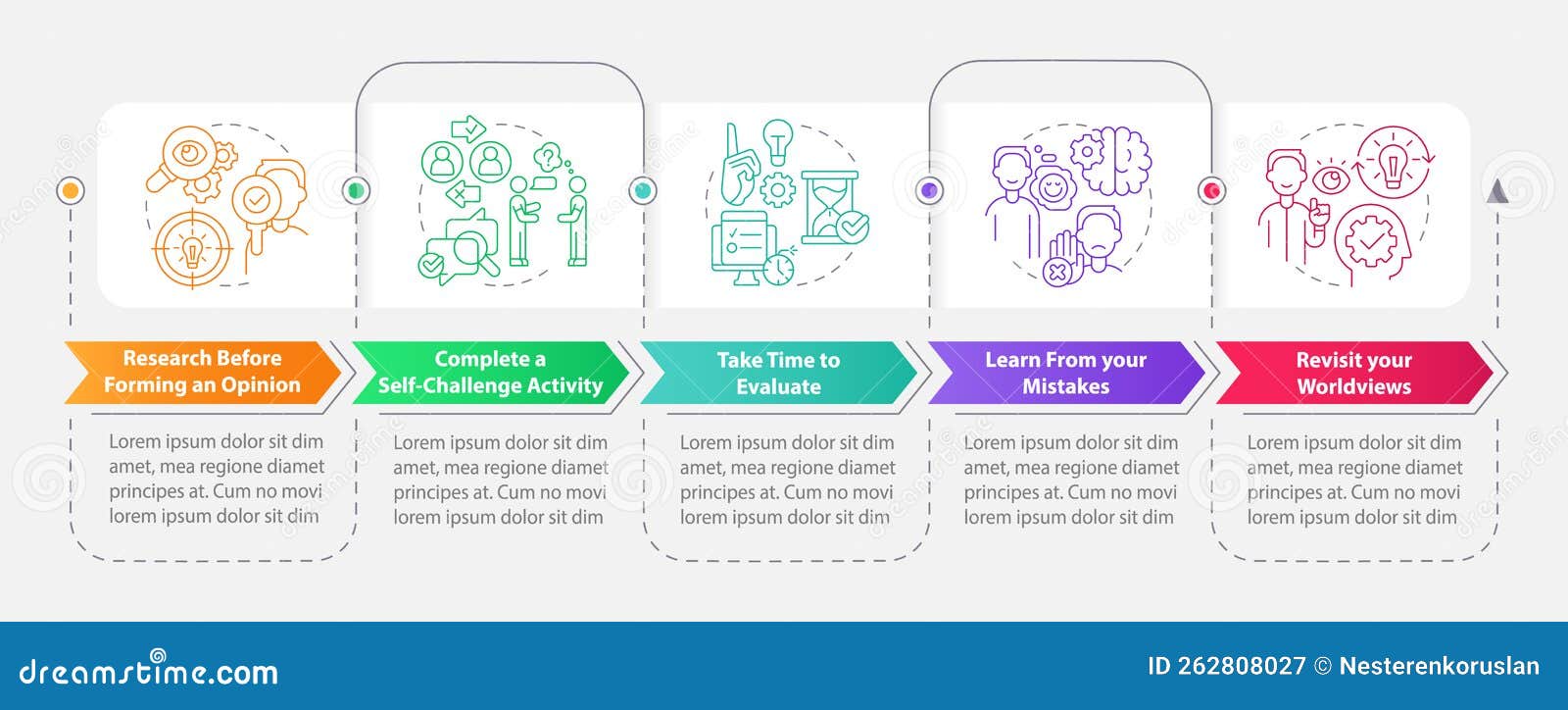 Research Before Forming an Opinion

Lorem ipsum dolor sit dim amet, mea regione diamet principes at. Cum no movi lorem ipsum dolor sit dim

Complete a Self-Challenge Activity

Lorem ipsum dolor sit dim amet, mea regione diamet principes at. Cum no movi lorem ipsum dolor sit dim

Take Time to Evaluate

Lorem ipsum dolor sit dim amet, mea regione diamet principes at. Cum no movi lorem ipsum dolor sit dim

Learn From your Mistakes

Lorem ipsum dolor sit dim amet, mea regione diamet principes at. Cum no movi lorem ipsum dolor sit dim

Revisit your Worldviews

Lorem ipsum dolor sit dim amet, mea regione diamet principes at. Cum no movi lorem ipsum dolor sit dim

dreamstime.com

ID 262808027 © Nesterenkoruslan