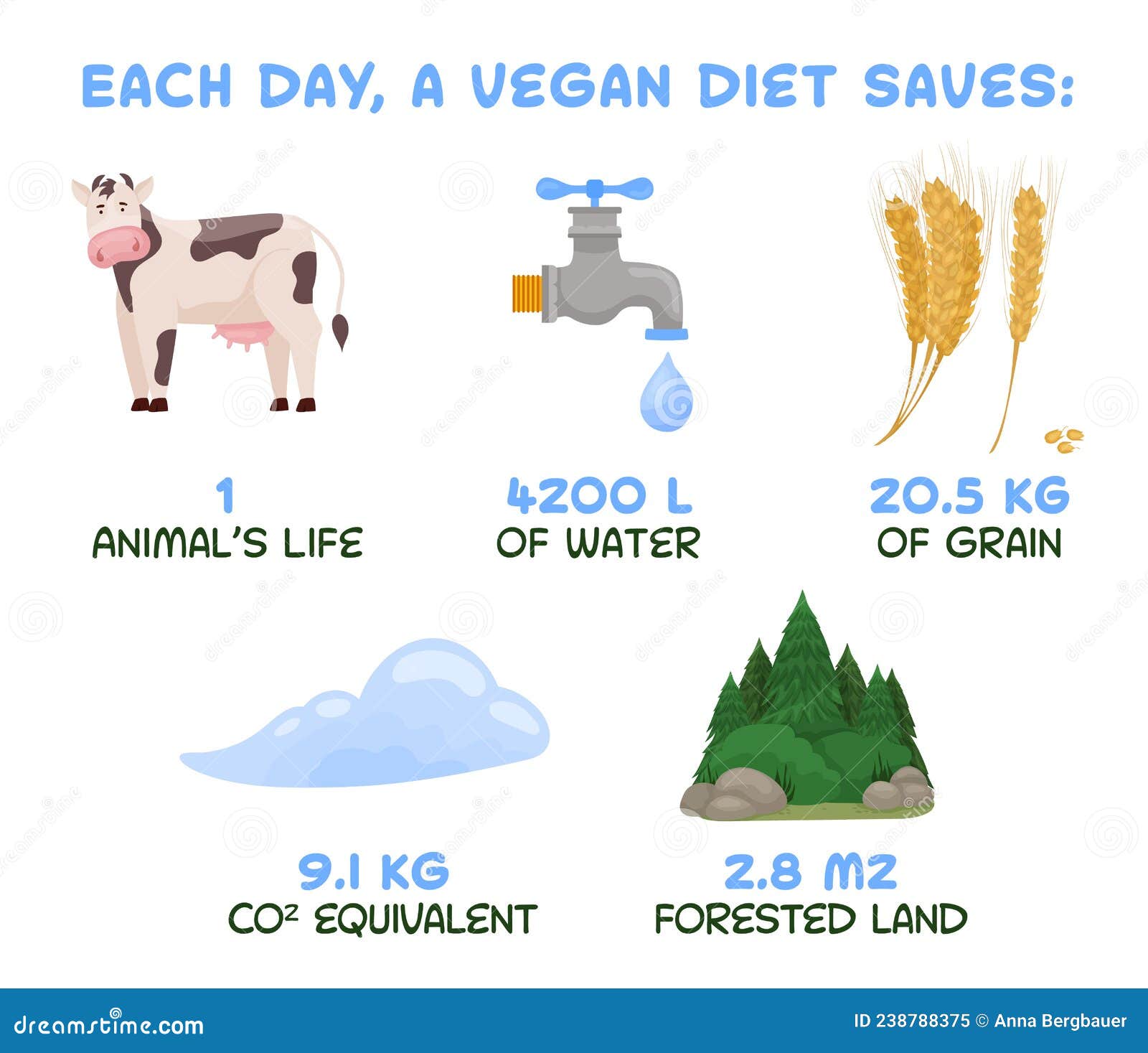 EACH DAY, A VEGAN DIET SAVES:

1
ANIMAL'S LIFE

4200 L
OF WATER

20.5 KG
OF GRAIN

9.1 KG
$CO^2$ EQUIVALENT

2.8 M2
FORESTED LAND

dreamstime.com

ID 238788375 © Anna Bergbauer