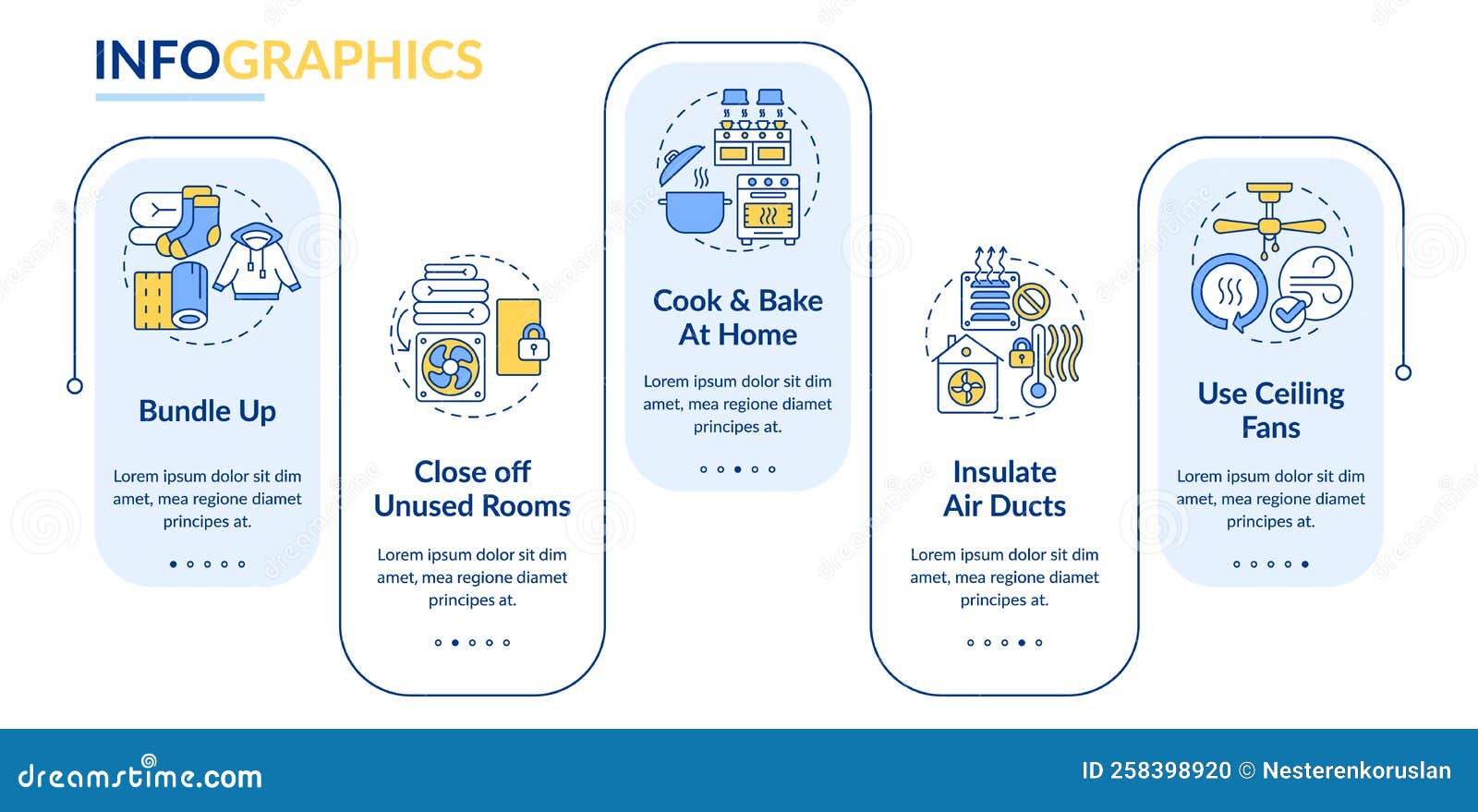 INFOGRAPHICS

Bundle Up

Lorem ipsum dolor sit dim amet, mea regione diamet principes at.

Close off Unused Rooms

Lorem ipsum dolor sit dim amet, mea regione diamet principes at.

Cook & Bake At Home

Lorem ipsum dolor sit dim amet, mea regione diamet principes at.

Insulate Air Ducts

Lorem ipsum dolor sit dim amet, mea regione diamet principes at.

Use Ceiling Fans

Lorem ipsum dolor sit dim amet, mea regione diamet principes at.

dreamstime.com

ID 258398920 © Nesterenkoruslan