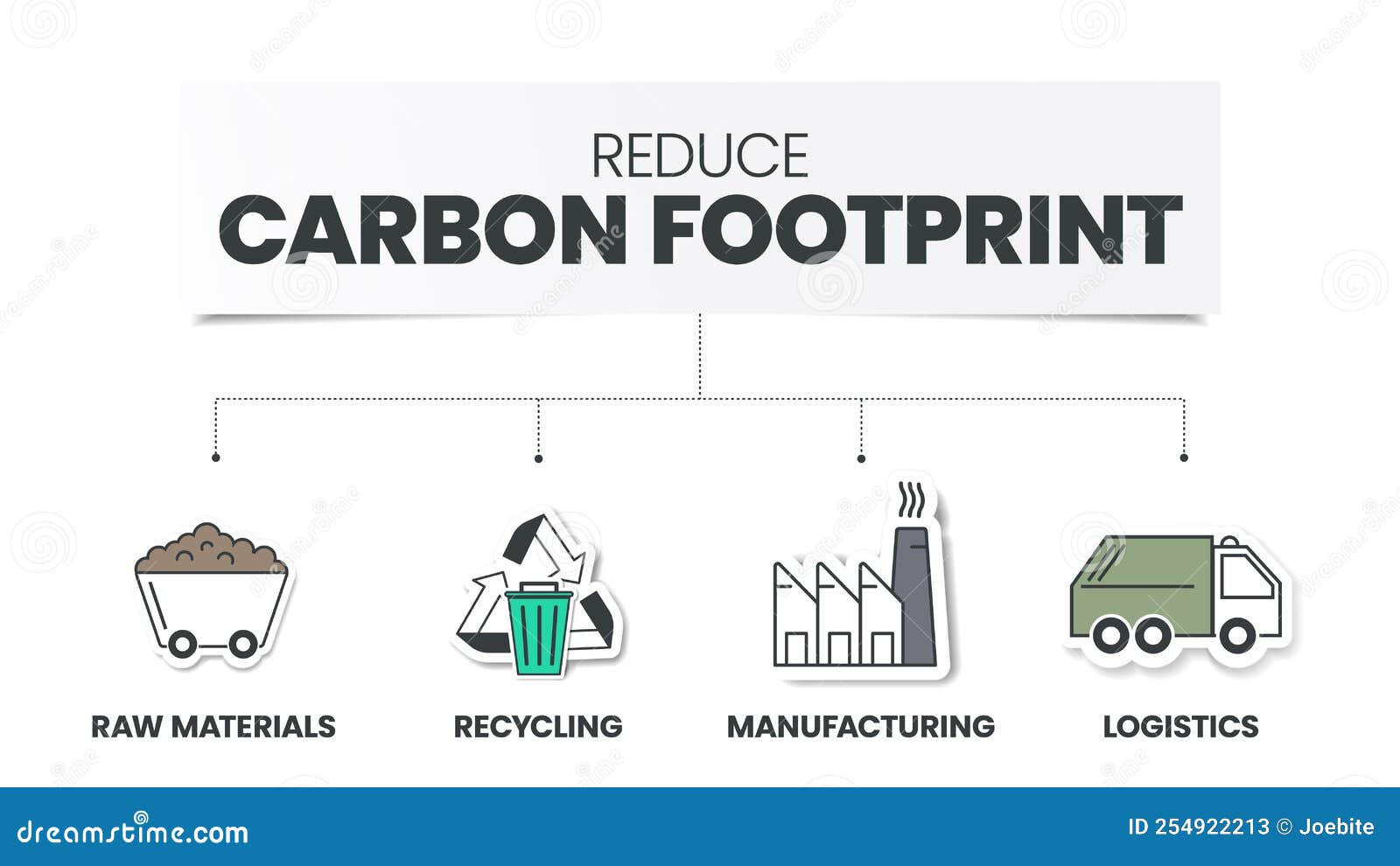 REDUCE
CARBON FOOTPRINT

RAW MATERIALS

RECYCLING

MANUFACTURING

LOGISTICS

dreamstime.com

ID 254922213 © Joebite