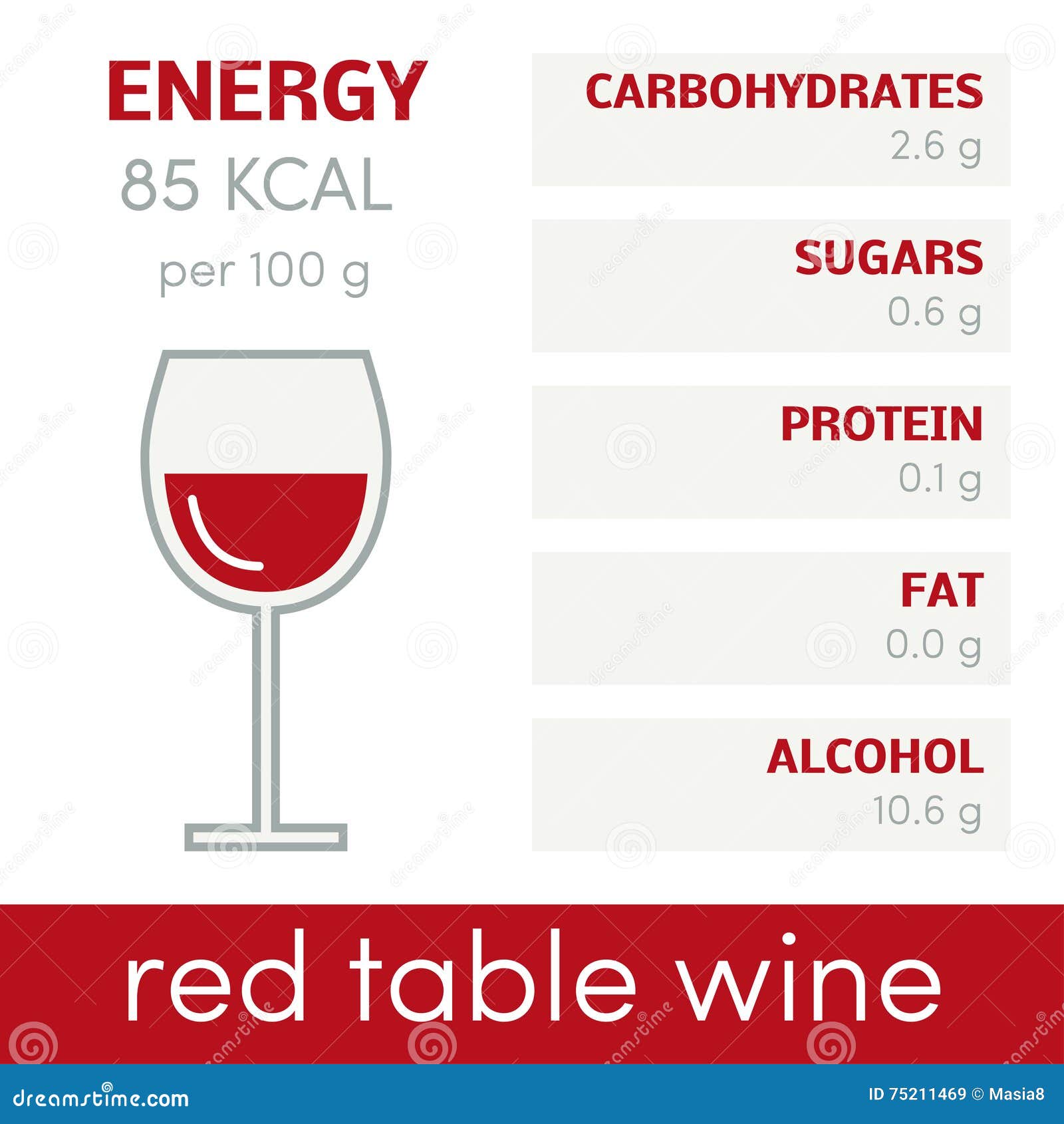 ENERGY
85 KCAL
per 100 g

CARBOHYDRATES
2.6 g

SUGARS
0.6 g

PROTEIN
0.1 g

FAT
0.0 g

ALCOHOL
10.6 g

red table wine

dreamstime.com

ID 75211469 © Masia8