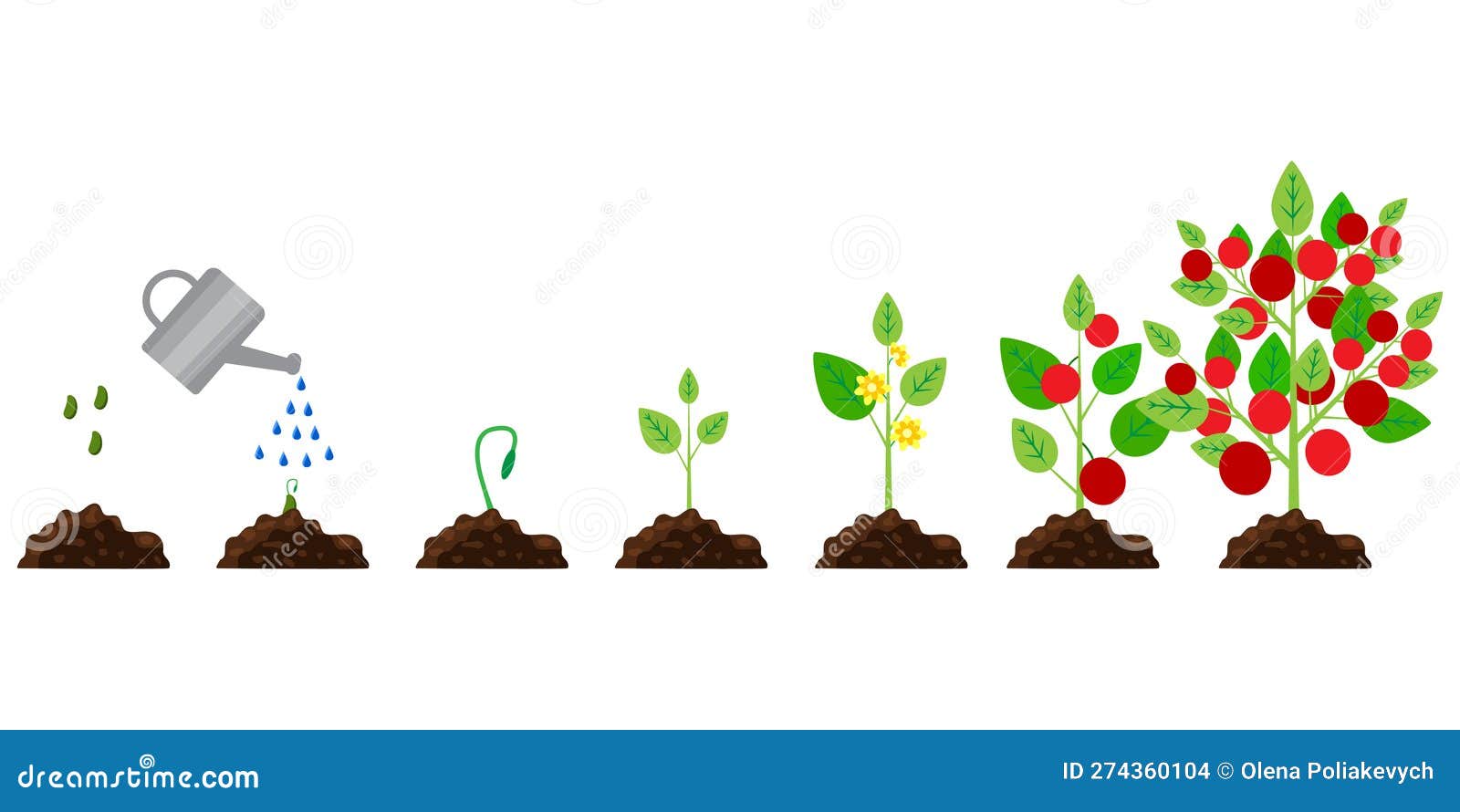 dreamstime.com

ID 274360104 © Olena Poliakevych