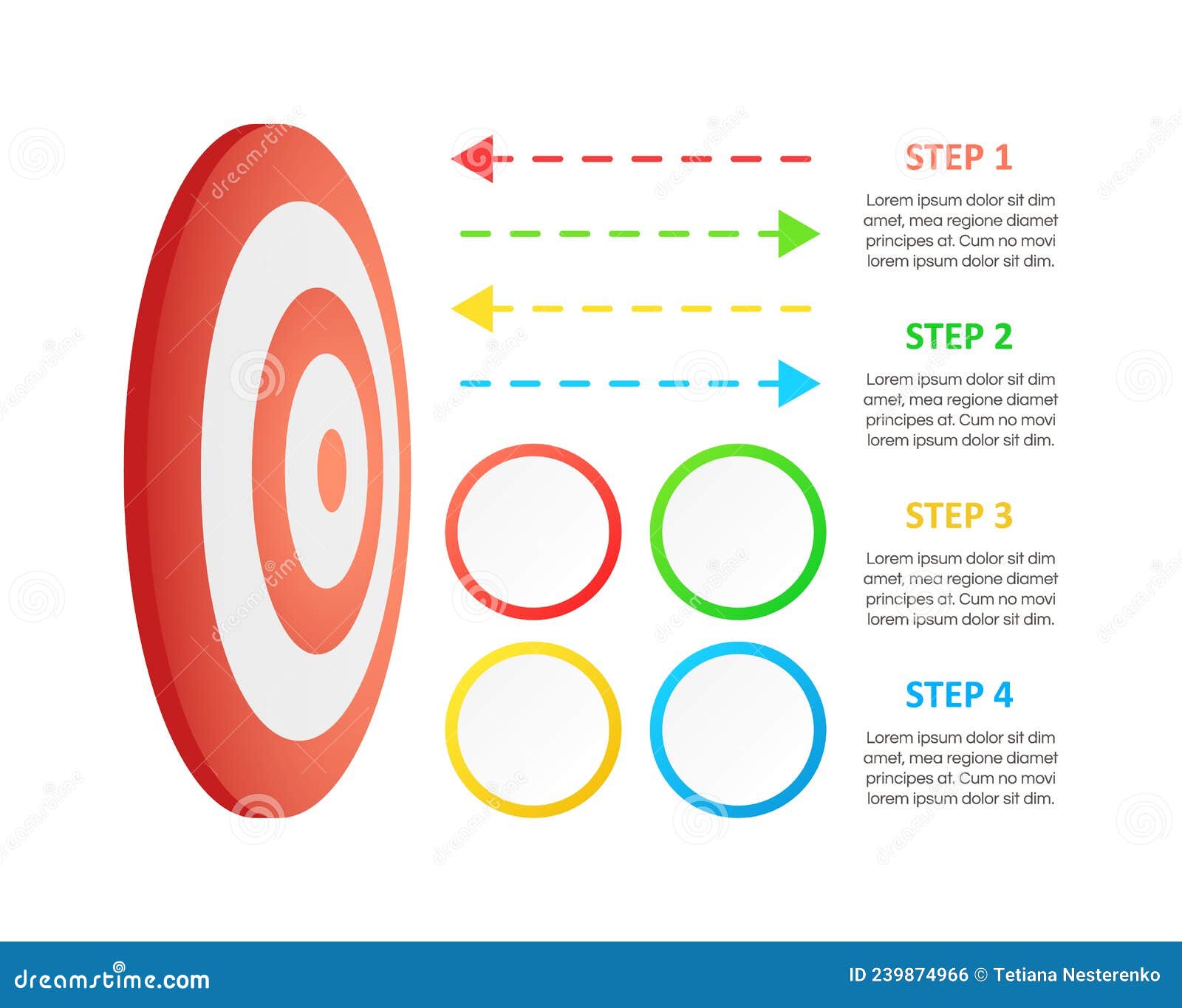 STEP 1

Lorem ipsum dolor sit dim amet, mea regione diamet principes at. Cum no movi lorem ipsum dolor sit dim.

STEP 2

Lorem ipsum dolor sit dim amet, mea regione diamet principes at. Cum no movi lorem ipsum dolor sit dim.

STEP 3

Lorem ipsum dolor sit dim amet, mea regione diamet principes at. Cum no movi lorem ipsum dolor sit dim.

STEP 4

Lorem ipsum dolor sit dim amet, mea regione diamet principes at. Cum no movi lorem ipsum dolor sit dim.

dreamstime.com

ID 239874966 © Tetiana Nesterenko