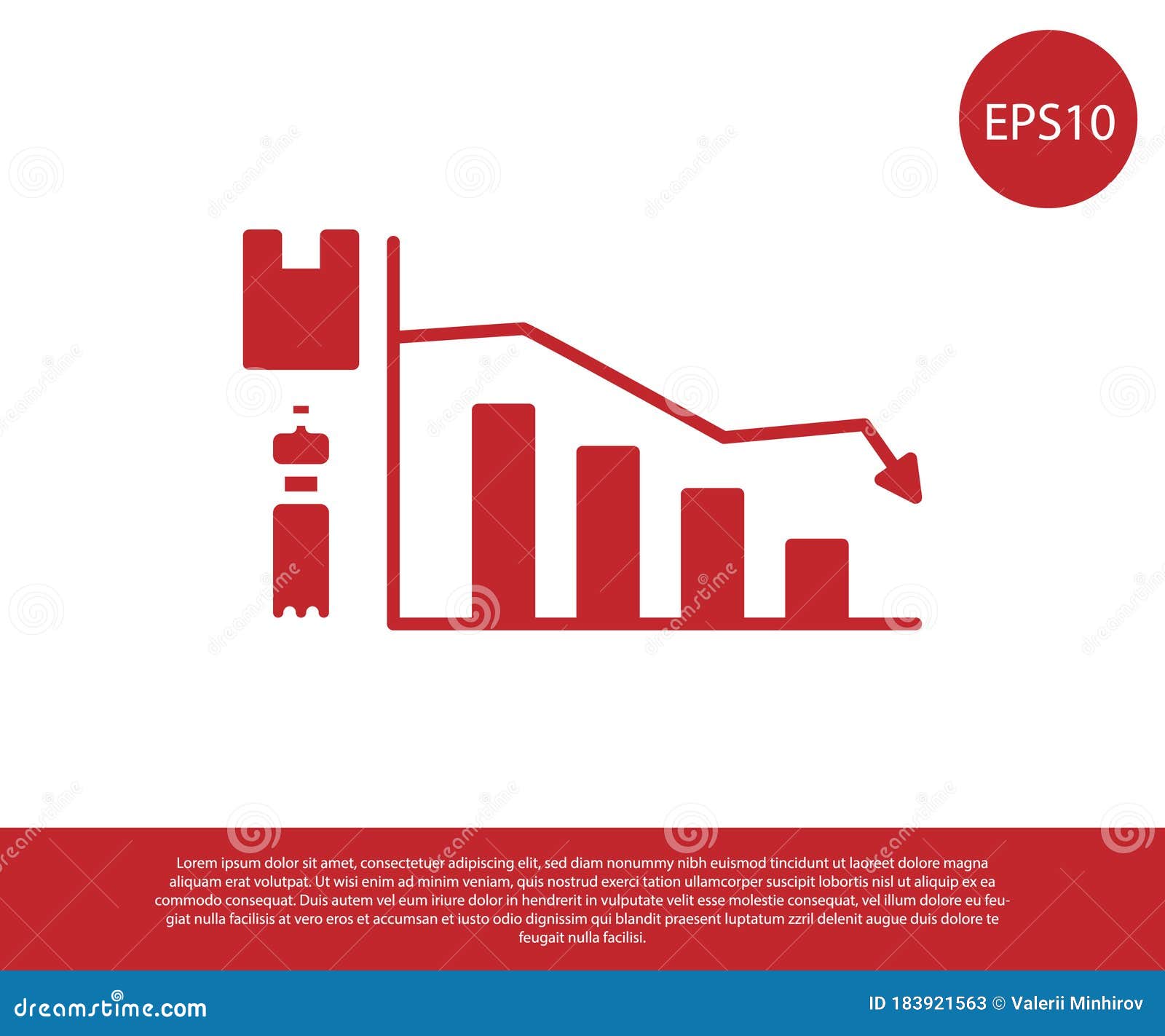 EPS10

Lorem ipsum dolor sit amet, consectetuer adipiscing elit, sed diam nonummy nibh euismod tincidunt ut laoreet dolore magna aliquam erat volutpat. Ut wisi enim ad minim veniam, quis nostrud exerci tation ullamcorper suscipit lobortis nisl ut aliquip ex ea commodo consequat. Duis autem vel eum iriure dolor in hendrerit in vulputate velit esse molestie consequat, vel illum dolore eu feugiat nulla facilisis at vero eros et accumsan et iusto odio dignissim qui blandit praesent luptatum zzril delenit augue duis dolore te feugait nulla facilisi.

dreamstime.com

ID 183921563 © Valerii Minhirov