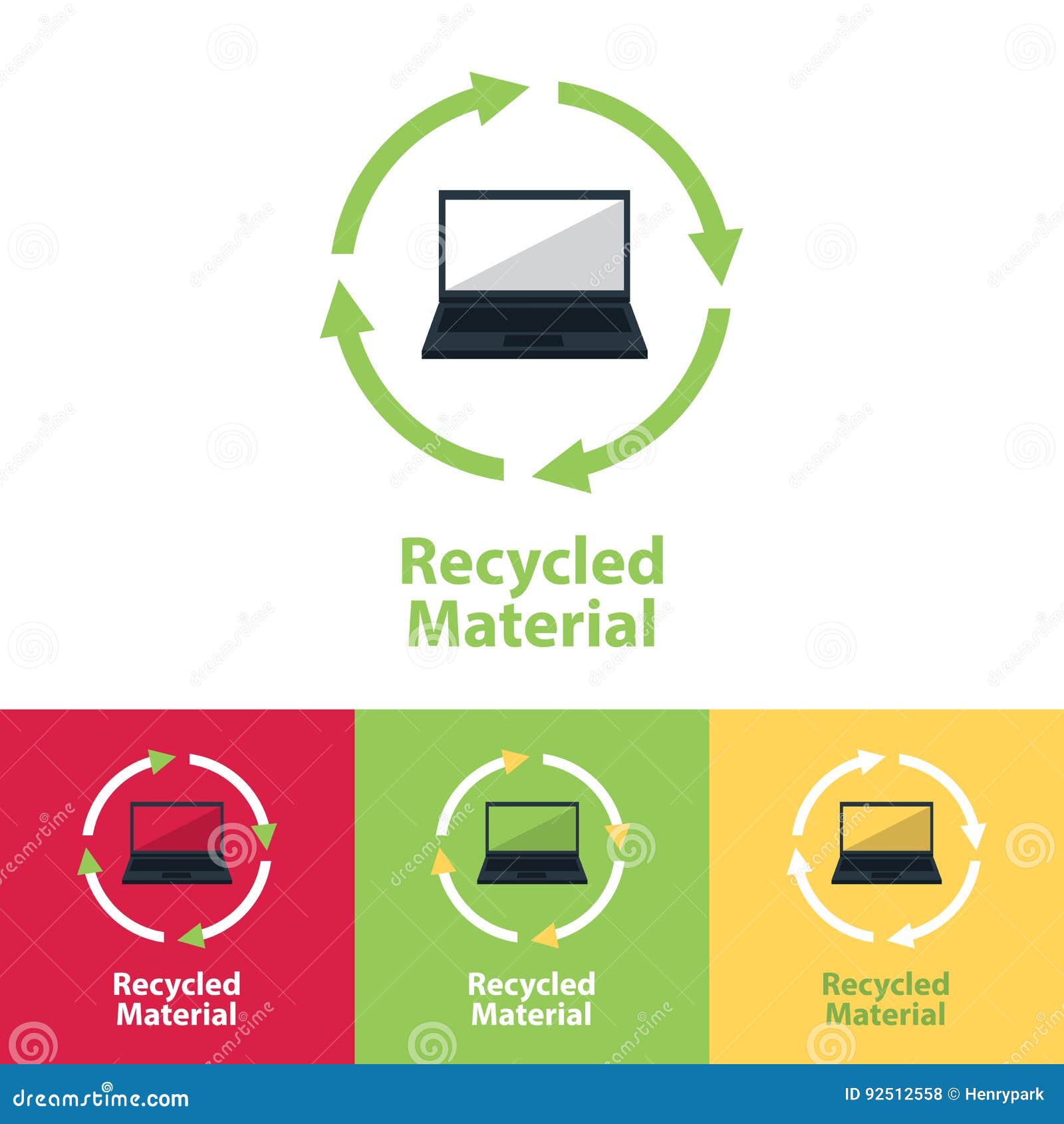 Recycled Material

Recycled Material

Recycled Material

Recycled Material

dreamstime.com

ID 92512558 © Henrypark