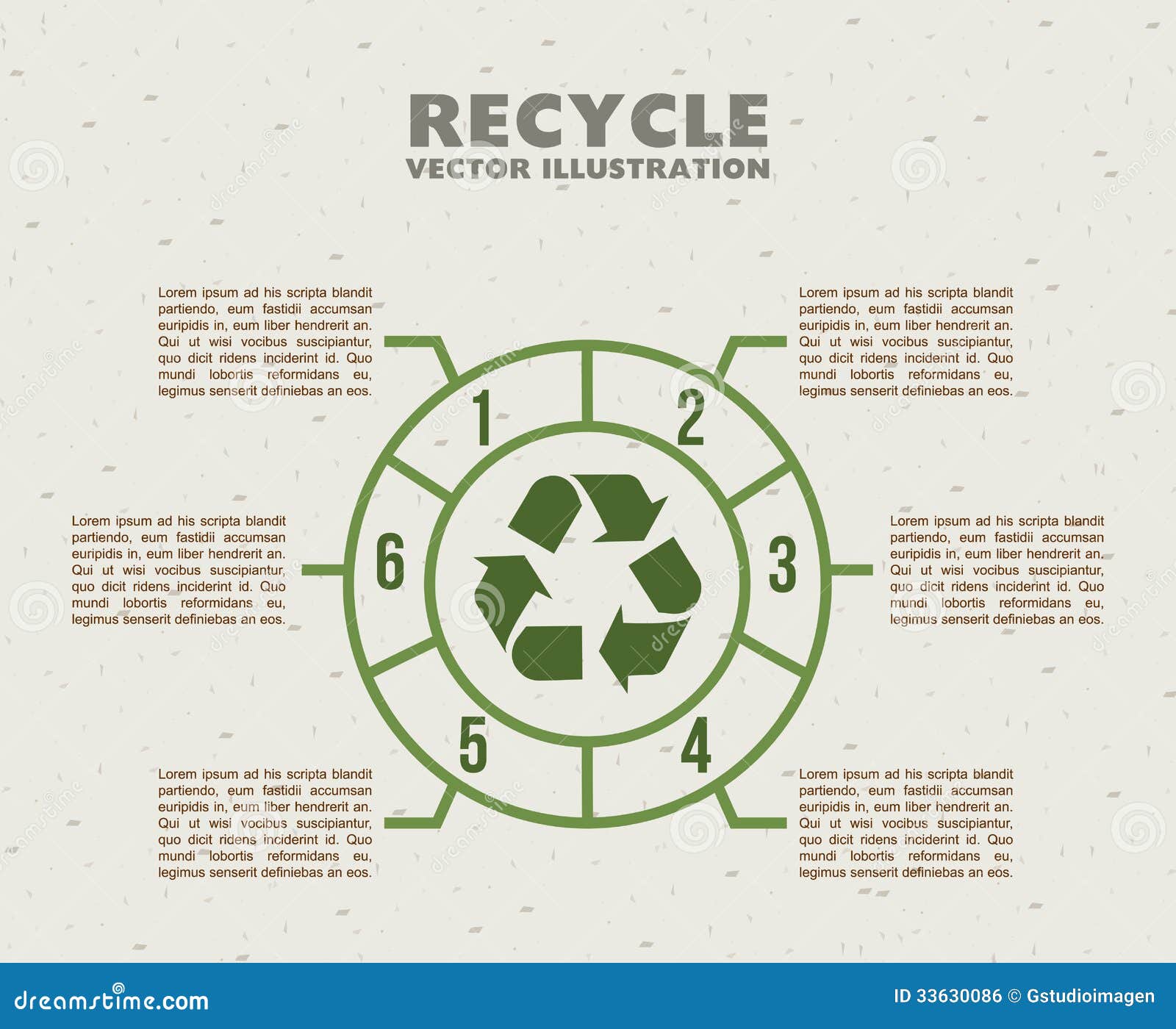 RECYCLE
VECTOR ILLUSTRATION

Lorem ipsum ad his scripta blandit partiendo, eum fastidii accumsan euripidis in, eum liber hendrerit an. Qui ut wisi vocibus suscipiantur, quo dicit ridens inciderint id. Quo mundi lobortis reformidans eu, legimus senserit definiebas an eos.

Lorem ipsum ad his scripta blandit partiendo, eum fastidii accumsan euripidis in, eum liber hendrerit an. Qui ut wisi vocibus suscipiantur, quo dicit ridens inciderint id. Quo mundi lobortis reformidans eu, legimus senserit definiebas an eos.

1

2

Lorem ipsum ad his scripta blandit partiendo, eum fastidii accumsan euripidis in, eum liber hendrerit an. Qui ut wisi vocibus suscipiantur, quo dicit ridens inciderint id. Quo mundi lobortis reformidans eu, legimus senserit definiebas an eos.

6

3

Lorem ipsum ad his scripta blandit partiendo, eum fastidii accumsan euripidis in, eum liber hendrerit an. Qui ut wisi vocibus suscipiantur, quo dicit ridens inciderint id. Quo mundi lobortis reformidans eu, legimus senserit definiebas an eos.

5

4

Lorem ipsum ad his scripta blandit partiendo, eum fastidii accumsan euripidis in, eum liber hendrerit an. Qui ut wisi vocibus suscipiantur, quo dicit ridens inciderint id. Quo mundi lobortis reformidans eu, legimus senserit definiebas an eos.

Lorem ipsum ad his scripta blandit partiendo, eum fastidii accumsan euripidis in, eum liber hendrerit an. Qui ut wisi vocibus suscipiantur, quo dicit ridens inciderint id. Quo mundi lobortis reformidans eu, legimus senserit definiebas an eos.

dreamstime.com

ID 33630086 © Gstudioimagen