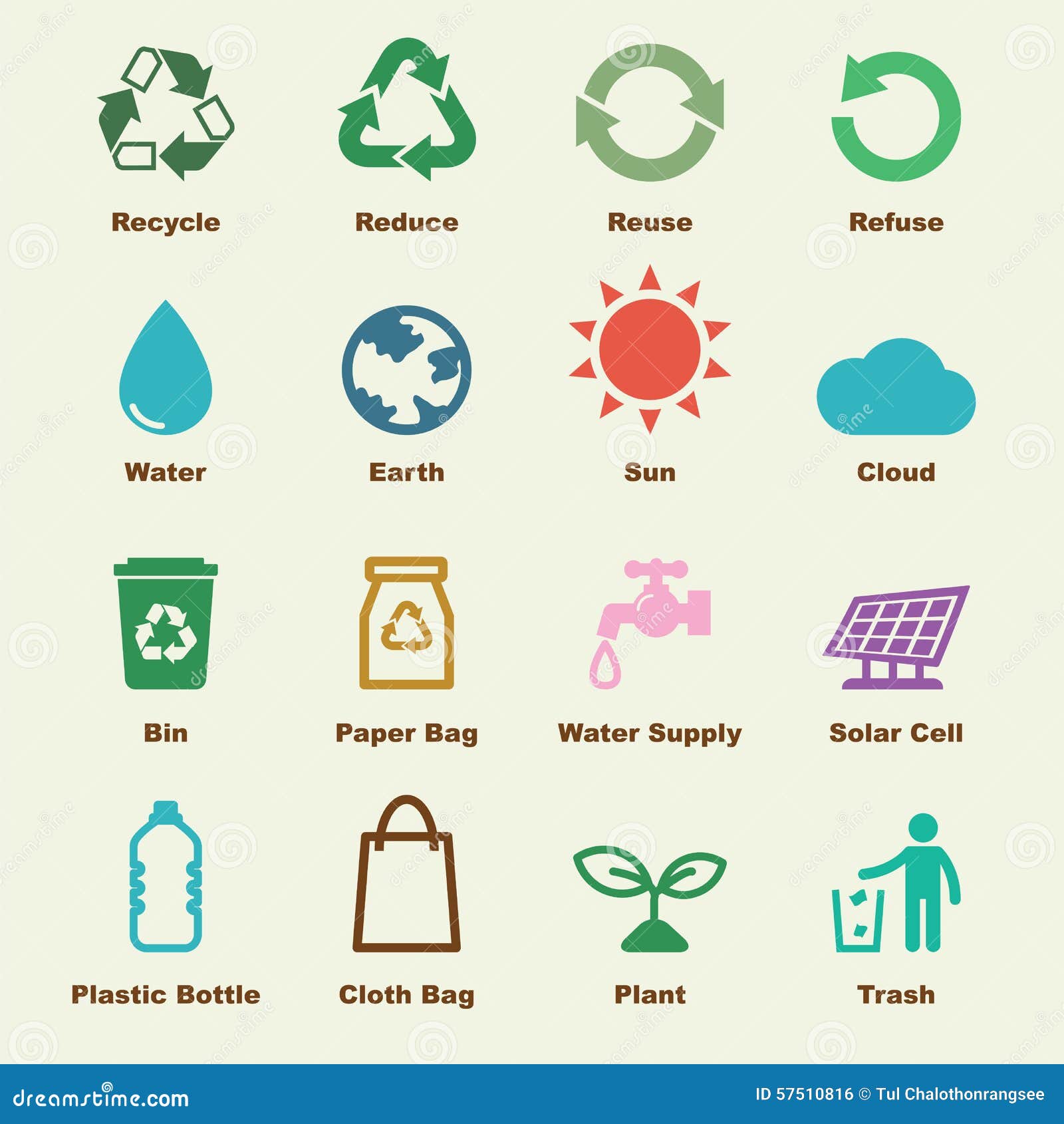 Recycle

Reduce

Reuse

Refuse

Water

Earth

Sun

Cloud

Bin

Paper Bag

Water Supply

Solar Cell

Plastic Bottle

Cloth Bag

Plant

Trash

dreamstime.com

ID 57510816 © Tul Chalothonrangsee