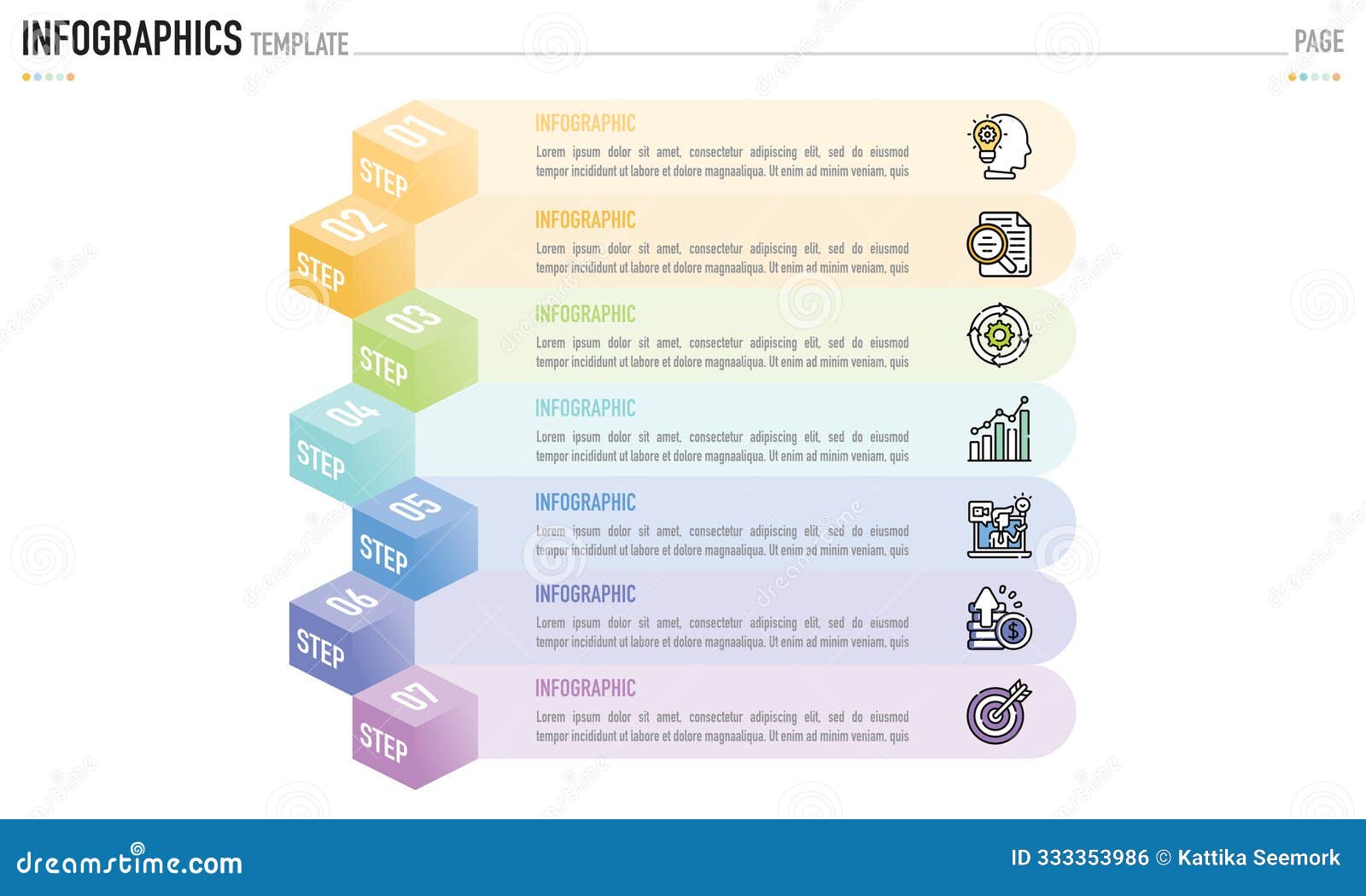 INFOGRAPHICS TEMPLATE

PAGE

01 STEP

INFOGRAPHIC

Lorem ipsum dolor sit amet, consectetur adipiscing elit, sed do eiusmod tempor incididunt ut labore et dolore magnaaliqua. Ut enim ad minim veniam, quis

02 STEP

INFOGRAPHIC

Lorem ipsum dolor sit amet, consectetur adipiscing elit, sed do eiusmod tempor incididunt ut labore et dolore magnaaliqua. Ut enim ad minim veniam, quis

03 STEP

INFOGRAPHIC

Lorem ipsum dolor sit amet, consectetur adipiscing elit, sed do eiusmod tempor incididunt ut labore et dolore magnaaliqua. Ut enim ad minim veniam, quis

04 STEP

INFOGRAPHIC

Lorem ipsum dolor sit amet, consectetur adipiscing elit, sed do eiusmod tempor incididunt ut labore et dolore magnaaliqua. Ut enim ad minim veniam, quis

05 STEP

INFOGRAPHIC

Lorem ipsum dolor sit amet, consectetur adipiscing elit, sed do eiusmod tempor incididunt ut labore et dolore magnaaliqua. Ut enim ad minim veniam, quis

06 STEP

INFOGRAPHIC

Lorem ipsum dolor sit amet, consectetur adipiscing elit, sed do eiusmod tempor incididunt ut labore et dolore magnaaliqua. Ut enim ad minim veniam, quis

07 STEP

INFOGRAPHIC

Lorem ipsum dolor sit amet, consectetur adipiscing elit, sed do eiusmod tempor incididunt ut labore et dolore magnaaliqua. Ut enim ad minim veniam, quis

dreamstime.com

ID 333353986 © Kattika Seemork