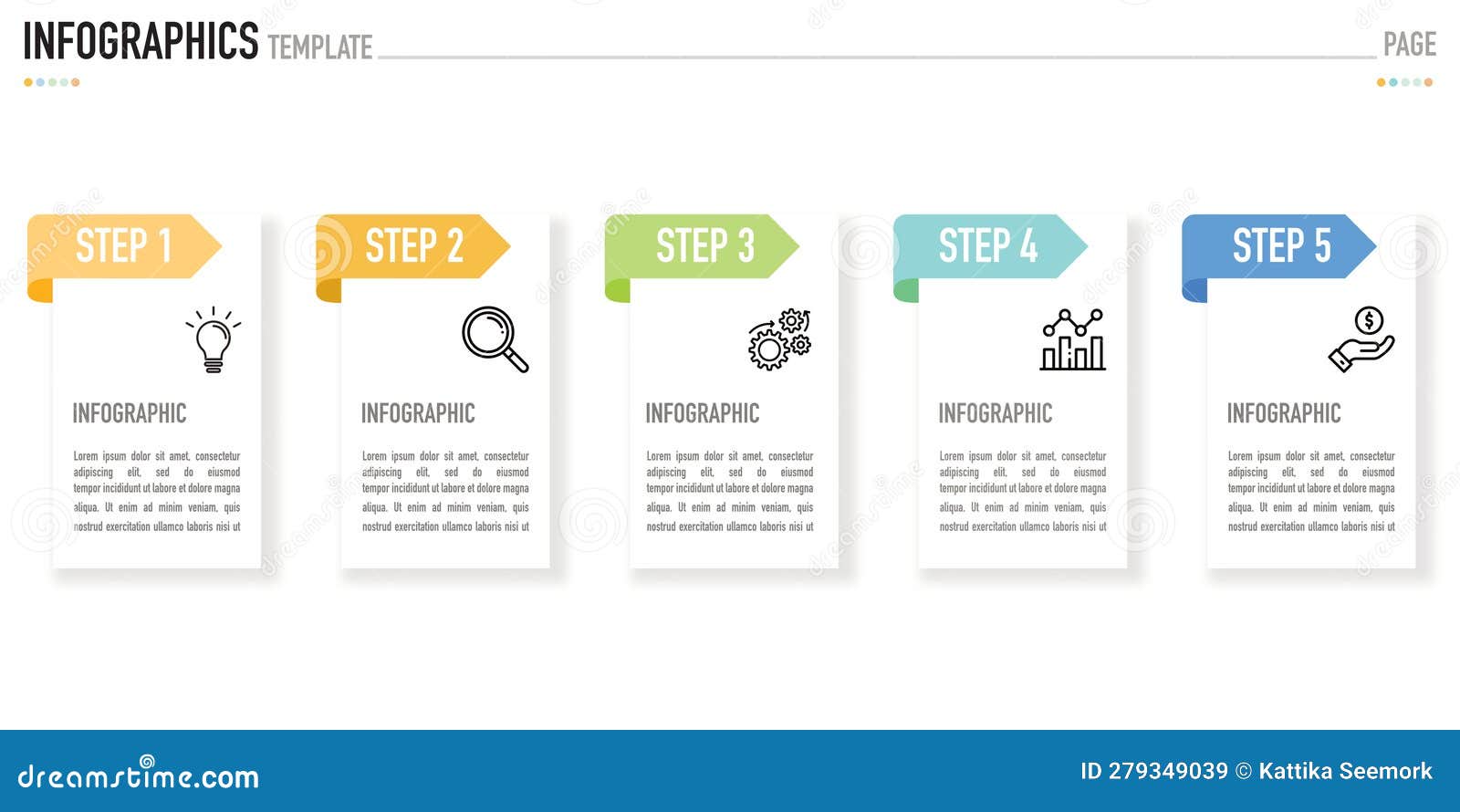 INFOGRAPHICS TEMPLATE

PAGE

STEP 1

INFOGRAPHIC

Lorem ipsum dolor sit amet, consectetur adipiscing elit, sed do eiusmod tempor incididunt ut labore et dolore magna aliqua. Ut enim ad minim veniam, quis nostrud exercitation ullamco laboris nisi ut

STEP 2

INFOGRAPHIC

Lorem ipsum dolor sit amet, consectetur adipiscing elit, sed do eiusmod tempor incididunt ut labore et dolore magna aliqua. Ut enim ad minim veniam, quis nostrud exercitation ullamco laboris nisi ut

STEP 3

INFOGRAPHIC

Lorem ipsum dolor sit amet, consectetur adipiscing elit, sed do eiusmod tempor incididunt ut labore et dolore magna aliqua. Ut enim ad minim veniam, quis nostrud exercitation ullamco laboris nisi ut

STEP 4

INFOGRAPHIC

Lorem ipsum dolor sit amet, consectetur adipiscing elit, sed do eiusmod tempor incididunt ut labore et dolore magna aliqua. Ut enim ad minim veniam, quis nostrud exercitation ullamco laboris nisi ut

STEP 5

INFOGRAPHIC

Lorem ipsum dolor sit amet, consectetur adipiscing elit, sed do eiusmod tempor incididunt ut labore et dolore magna aliqua. Ut enim ad minim veniam, quis nostrud exercitation ullamco laboris nisi ut

dreamstime.com

ID 279349039 © Kattika Seemork