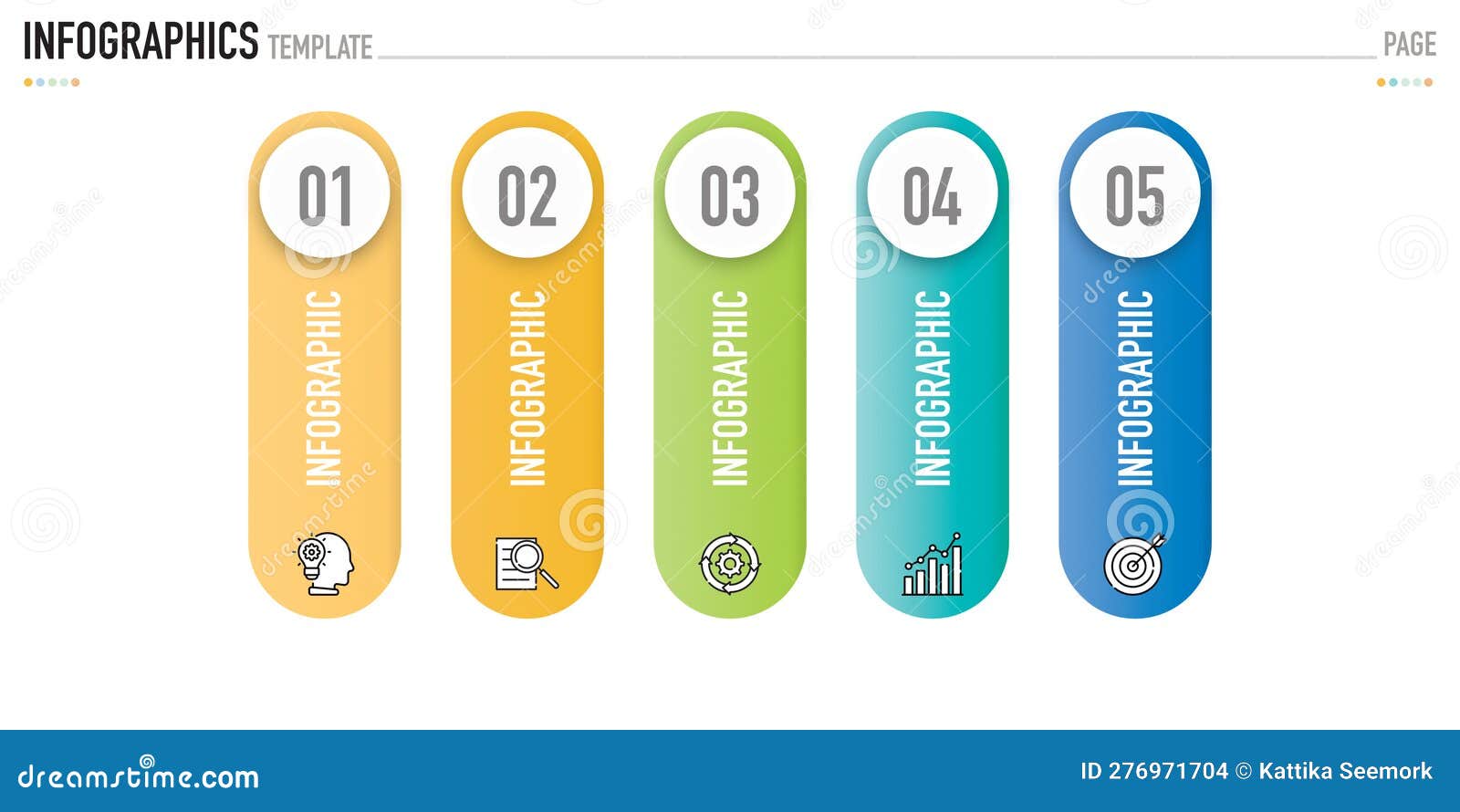 INFOGRAPHICS TEMPLATE

PAGE

01
INFOGRAPHIC

02
INFOGRAPHIC

03
INFOGRAPHIC

04
INFOGRAPHIC

05
INFOGRAPHIC

dreamstime.com

ID 276971704 © Kattika Seemork