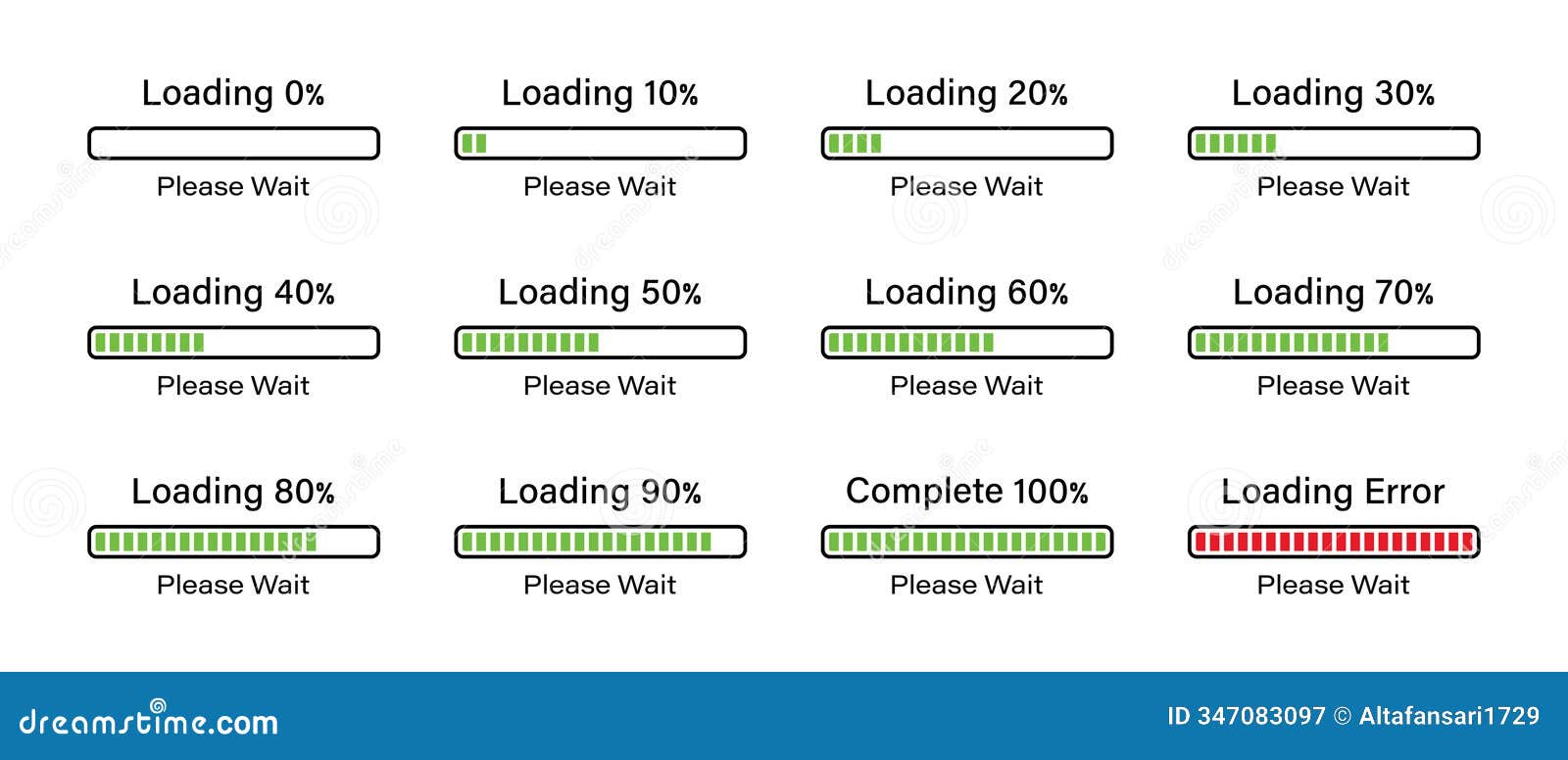 Loading 0%

Please Wait

Loading 10%

Please Wait

Loading 20%

Please Wait

Loading 30%

Please Wait

Loading 40%

Please Wait

Loading 50%

Please Wait

Loading 60%

Please Wait

Loading 70%

Please Wait

Loading 80%

Please Wait

Loading 90%

Please Wait

Complete 100%

Please Wait

Loading Error

Please Wait

dreamstime.com

ID 347083097 © Altafansari1729