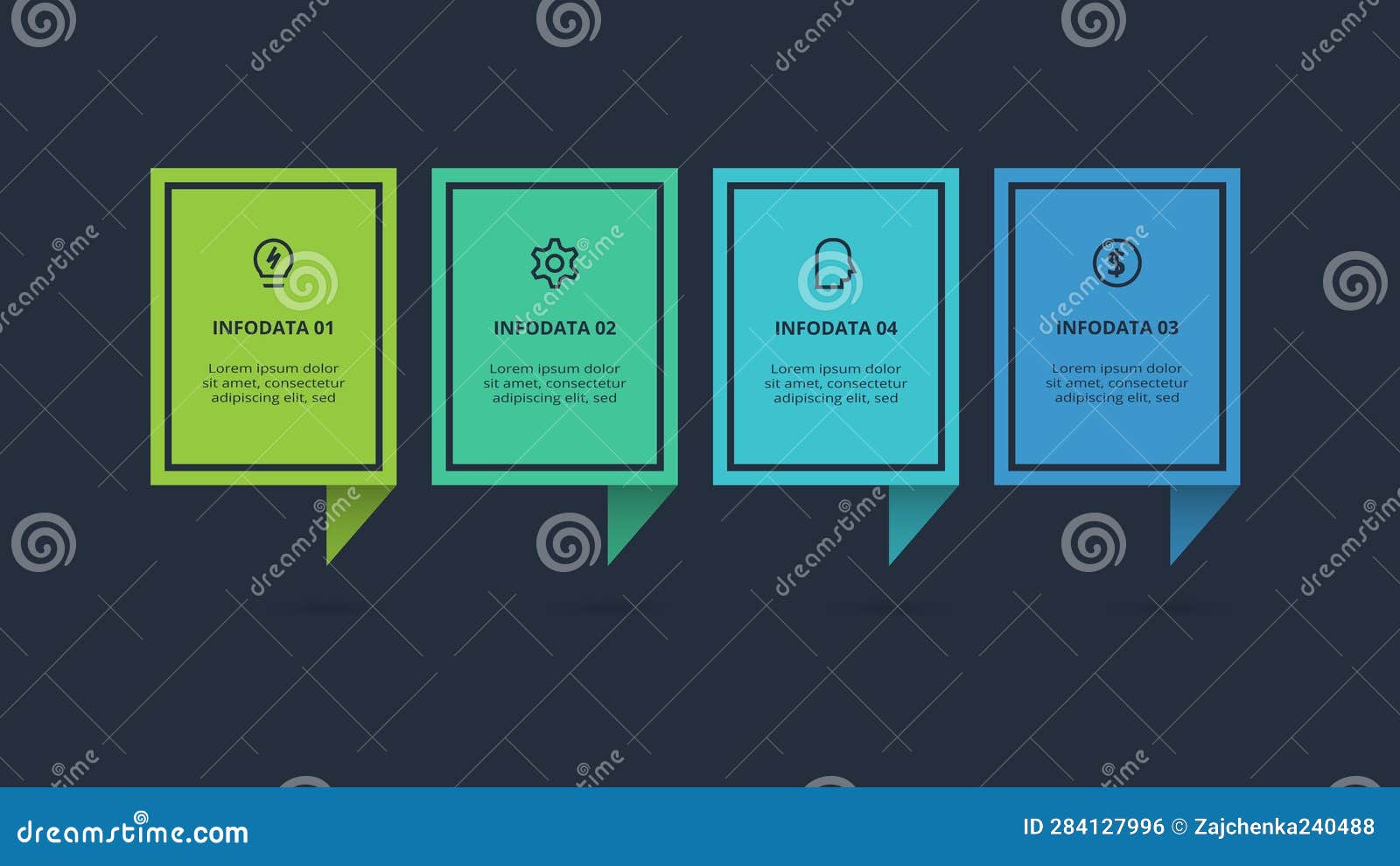 INFODATA 01

Lorem ipsum dolor sit amet, consectetur adipiscing elit, sed

INFODATA 02

Lorem ipsum dolor sit amet, consectetur adipiscing elit, sed

INFODATA 04

Lorem ipsum dolor sit amet, consectetur adipiscing elit, sed

INFODATA 03

Lorem ipsum dolor sit amet, consectetur adipiscing elit, sed

dreamstime.com

ID 284127996 © Zajchenka240488