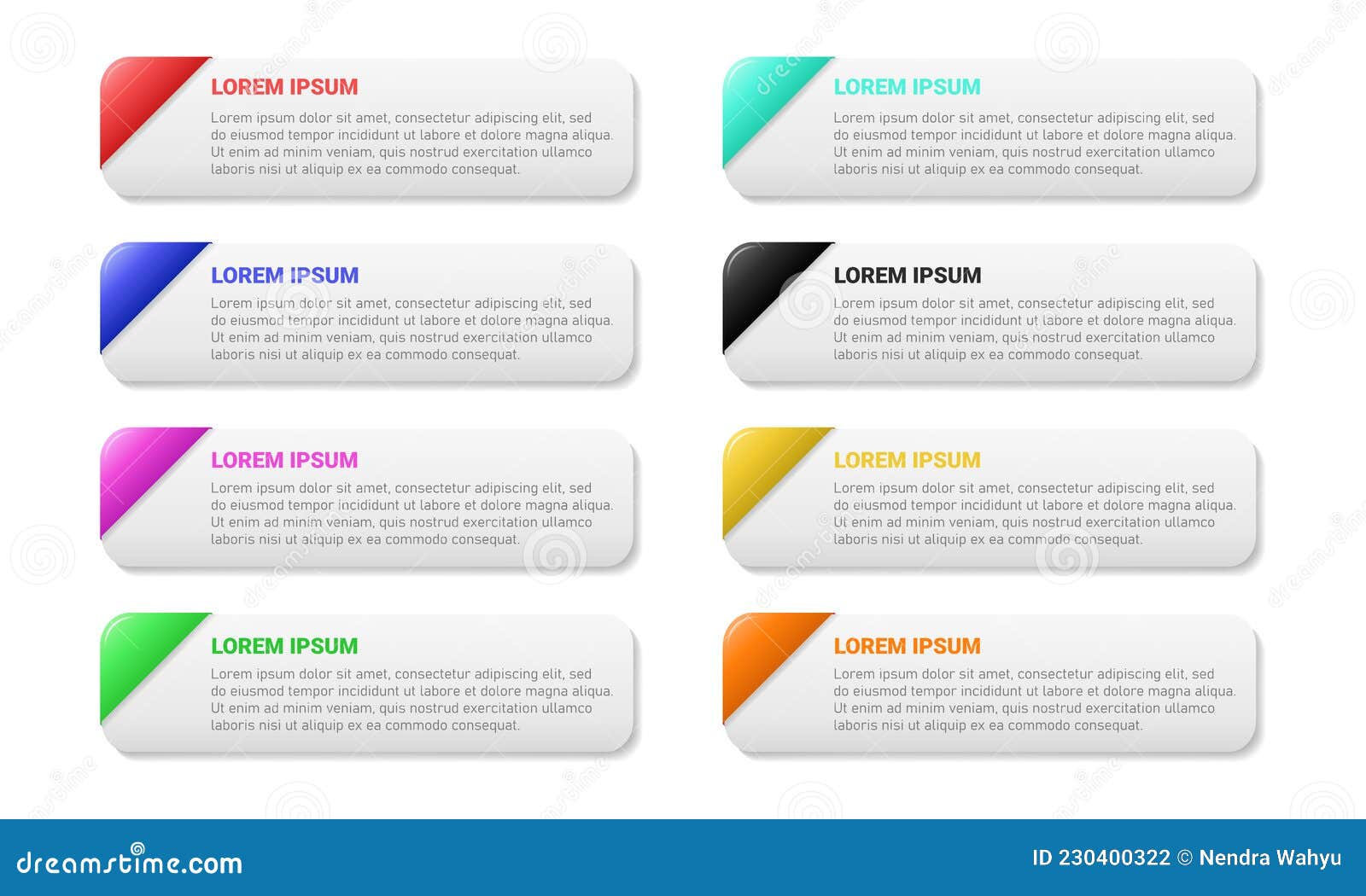 LOREM IPSUM
Lorem ipsum dolor sit amet, consectetur adipiscing elit, sed do eiusmod tempor incididunt ut labore et dolore magna aliqua. Ut enim ad minim veniam, quis nostrud exercitation ullamco laboris nisi ut aliquip ex ea commodo consequat.

LOREM IPSUM
Lorem ipsum dolor sit amet, consectetur adipiscing elit, sed do eiusmod tempor incididunt ut labore et dolore magna aliqua. Ut enim ad minim veniam, quis nostrud exercitation ullamco laboris nisi ut aliquip ex ea commodo consequat.

LOREM IPSUM
Lorem ipsum dolor sit amet, consectetur adipiscing elit, sed do eiusmod tempor incididunt ut labore et dolore magna aliqua. Ut enim ad minim veniam, quis nostrud exercitation ullamco laboris nisi ut aliquip ex ea commodo consequat.

LOREM IPSUM
Lorem ipsum dolor sit amet, consectetur adipiscing elit, sed do eiusmod tempor incididunt ut labore et dolore magna aliqua. Ut enim ad minim veniam, quis nostrud exercitation ullamco laboris nisi ut aliquip ex ea commodo consequat.

LOREM IPSUM
Lorem ipsum dolor sit amet, consectetur adipiscing elit, sed do eiusmod tempor incididunt ut labore et dolore magna aliqua. Ut enim ad minim veniam, quis nostrud exercitation ullamco laboris nisi ut aliquip ex ea commodo consequat.

LOREM IPSUM
Lorem ipsum dolor sit amet, consectetur adipiscing elit, sed do eiusmod tempor incididunt ut labore et dolore magna aliqua. Ut enim ad minim veniam, quis nostrud exercitation ullamco laboris nisi ut aliquip ex ea commodo consequat.

LOREM IPSUM
Lorem ipsum dolor sit amet, consectetur adipiscing elit, sed do eiusmod tempor incididunt ut labore et dolore magna aliqua. Ut enim ad minim veniam, quis nostrud exercitation ullamco laboris nisi ut aliquip ex ea commodo consequat.

LOREM IPSUM
Lorem ipsum dolor sit amet, consectetur adipiscing elit, sed do eiusmod tempor incididunt ut labore et dolore magna aliqua. Ut enim ad minim veniam, quis nostrud exercitation ullamco laboris nisi ut aliquip ex ea commodo consequat.

dreamstime.com
ID 230400322 © Nendra Wahyu