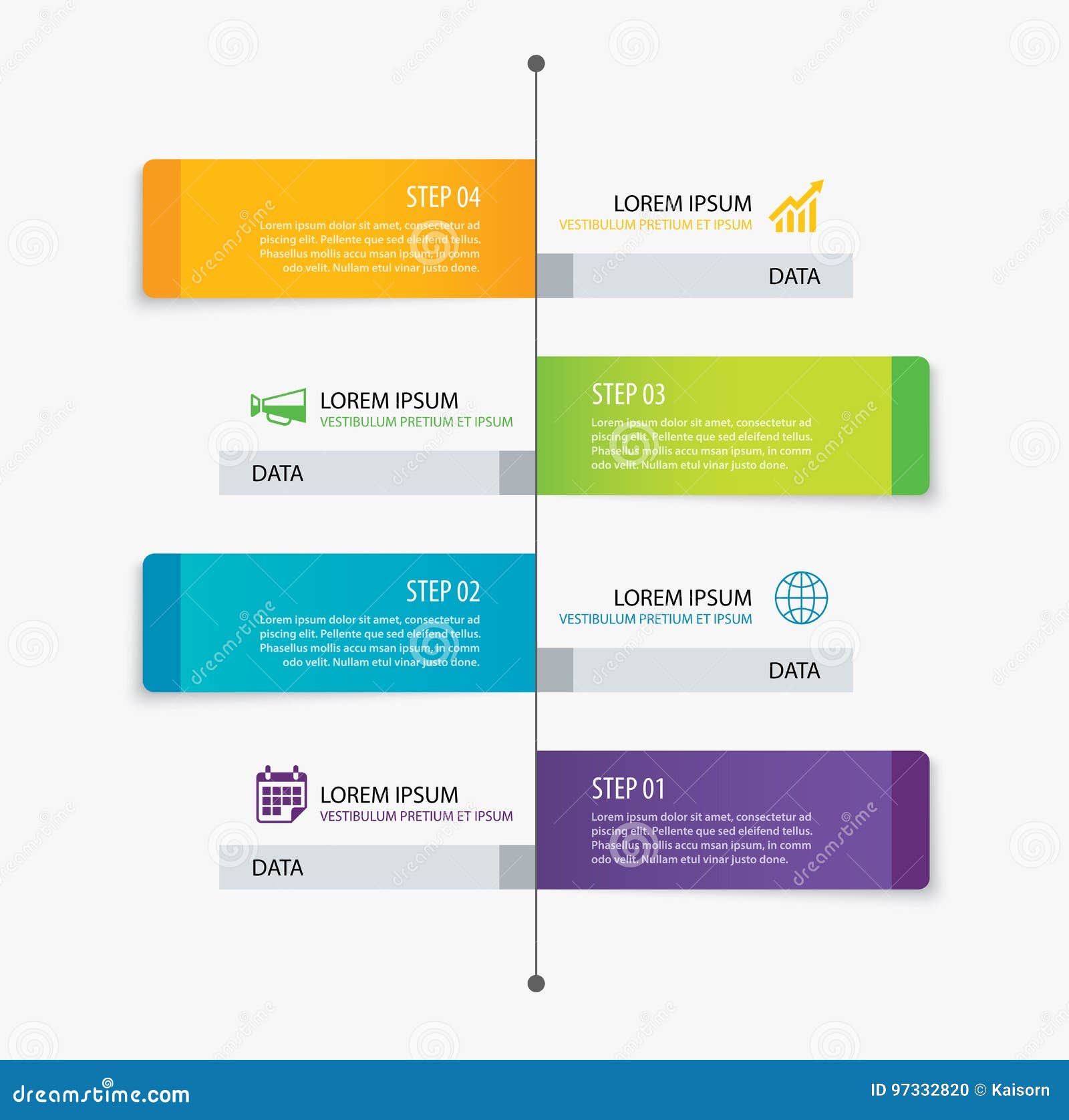 STEP 04

Lorem ipsum dolor sit amet, consectetur ad piscing elit. Pellente que sed eleifend tellus. Phasellus mollis accu msan ipsum, in comm odo velit. Nullam etul vinar justo done.

LOREM IPSUM
VESTIBULUM PRETIUM ET IPSUM

DATA

LOREM IPSUM
VESTIBULUM PRETIUM ET IPSUM

DATA

STEP 03

Lorem ipsum dolor sit amet, consectetur ad piscing elit. Pellente que sed eleifend tellus. Phasellus mollis accu msan ipsum, in comm odo velit. Nullam etul vinar justo done.

STEP 02

Lorem ipsum dolor sit amet, consectetur ad piscing elit. Pellente que sed eleifend tellus. Phasellus mollis accu msan ipsum, in comm odo velit. Nullam etul vinar justo done.

LOREM IPSUM
VESTIBULUM PRETIUM ET IPSUM

DATA

LOREM IPSUM
VESTIBULUM PRETIUM ET IPSUM

DATA

STEP 01

Lorem ipsum dolor sit amet, consectetur ad piscing elit. Pellente que sed eleifend tellus. Phasellus mollis accu msan ipsum, in comm odo velit. Nullam etul vinar justo done.

dreamstime.com
ID 97332820 © Kaisorn