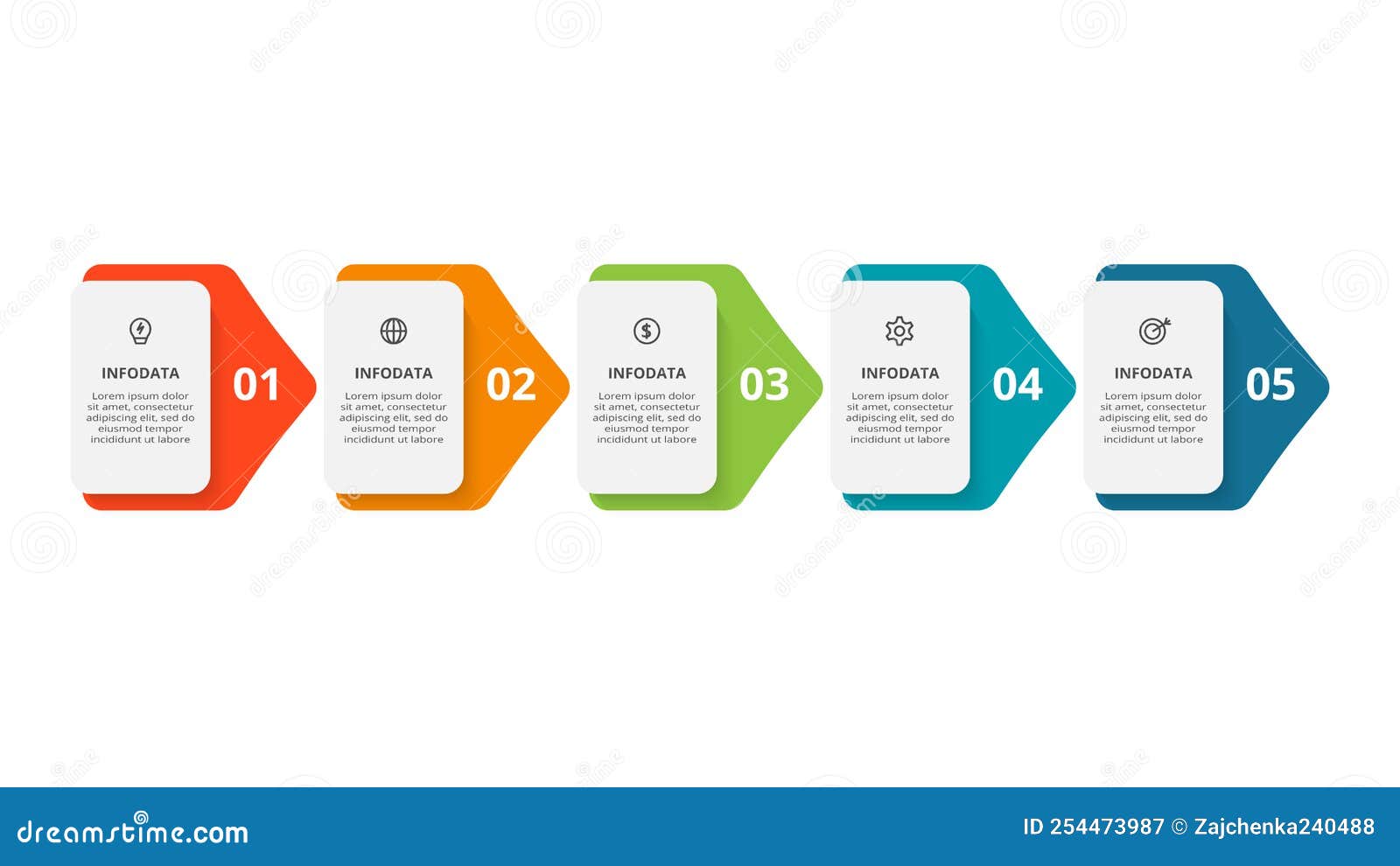 INFODATA
Lorem ipsum dolor sit amet, consectetur adipiscing elit, sed do eiusmod tempor incididunt ut labore
01

INFODATA
Lorem ipsum dolor sit amet, consectetur adipiscing elit, sed do eiusmod tempor incididunt ut labore
02

INFODATA
Lorem ipsum dolor sit amet, consectetur adipiscing elit, sed do eiusmod tempor incididunt ut labore
03

INFODATA
Lorem ipsum dolor sit amet, consectetur adipiscing elit, sed do eiusmod tempor incididunt ut labore
04

INFODATA
Lorem ipsum dolor sit amet, consectetur adipiscing elit, sed do eiusmod tempor incididunt ut labore
05

dreamstime.com
ID 254473987 © Zajchenka240488