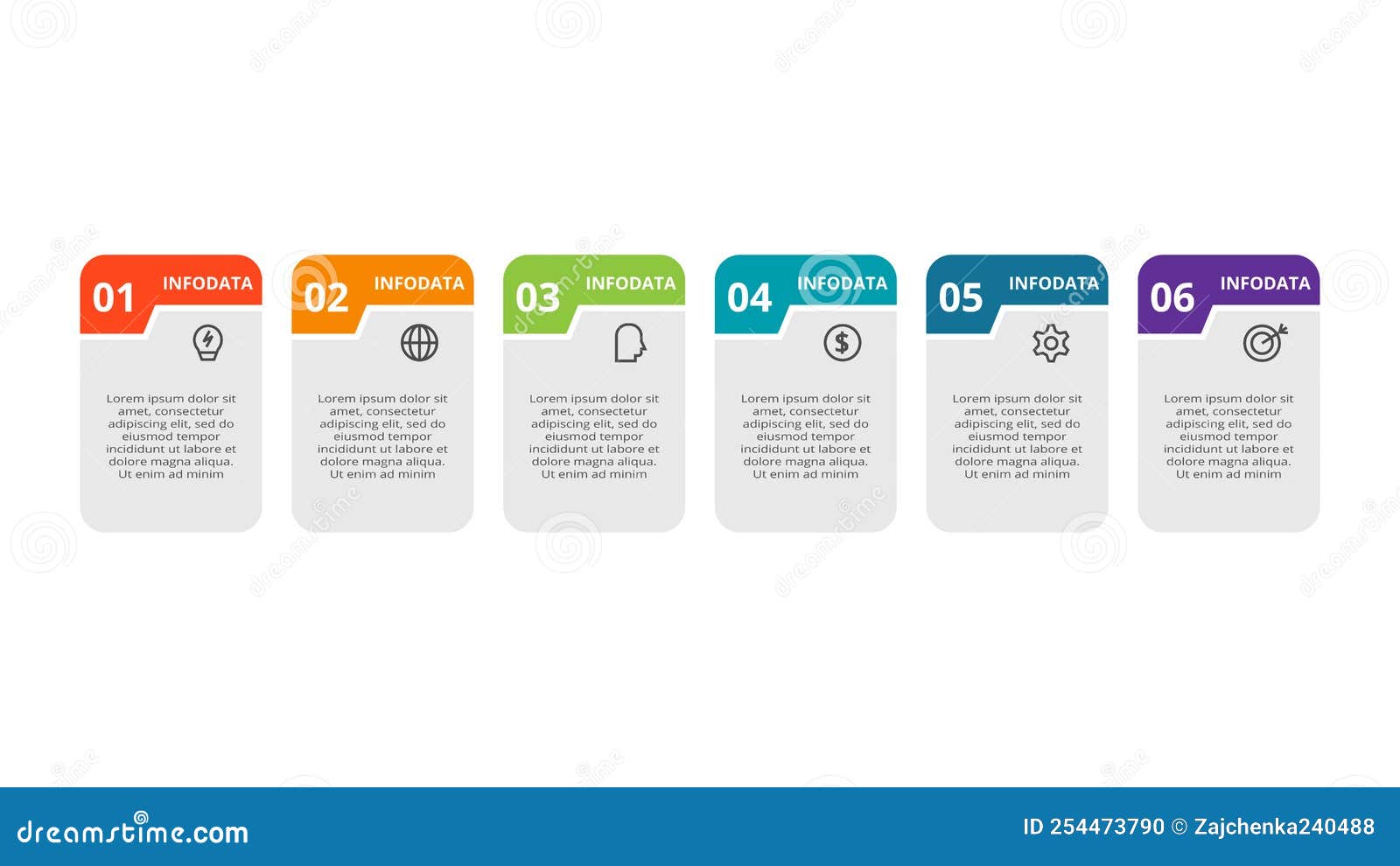 01 INFODATA

Lorem ipsum dolor sit amet, consectetur adipiscing elit, sed do eiusmod tempor incididunt ut labore et dolore magna aliqua. Ut enim ad minim

02 INFODATA

Lorem ipsum dolor sit amet, consectetur adipiscing elit, sed do eiusmod tempor incididunt ut labore et dolore magna aliqua. Ut enim ad minim

03 INFODATA

Lorem ipsum dolor sit amet, consectetur adipiscing elit, sed do eiusmod tempor incididunt ut labore et dolore magna aliqua. Ut enim ad minim

04 INFODATA

Lorem ipsum dolor sit amet, consectetur adipiscing elit, sed do eiusmod tempor incididunt ut labore et dolore magna aliqua. Ut enim ad minim

05 INFODATA

Lorem ipsum dolor sit amet, consectetur adipiscing elit, sed do eiusmod tempor incididunt ut labore et dolore magna aliqua. Ut enim ad minim

06 INFODATA

Lorem ipsum dolor sit amet, consectetur adipiscing elit, sed do eiusmod tempor incididunt ut labore et dolore magna aliqua. Ut enim ad minim

dreamstime.com

ID 254473790 © Zajchenka240488