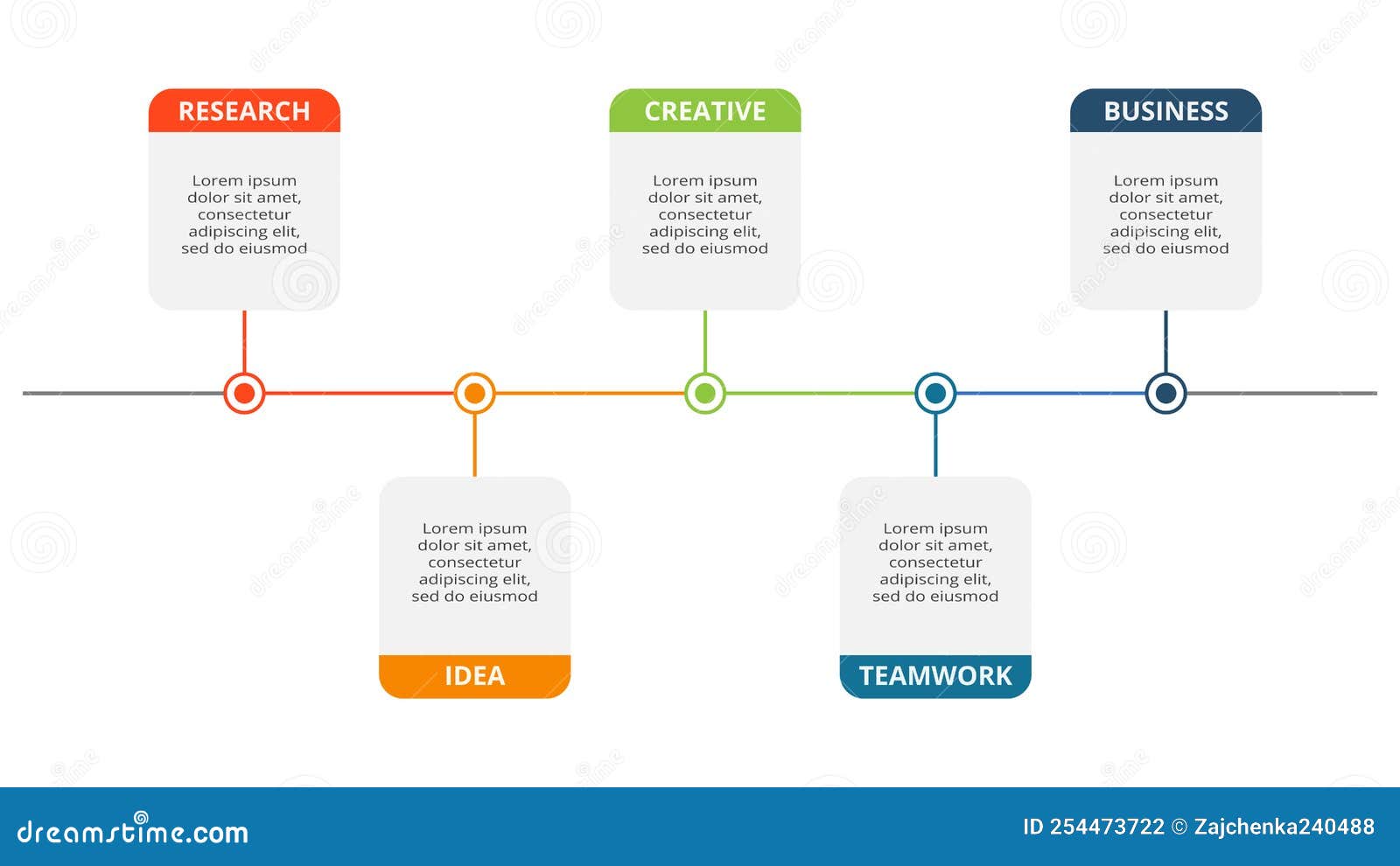 RESEARCH

Lorem ipsum dolor sit amet, consectetur adipiscing elit, sed do eiusmod

CREATIVE

Lorem ipsum dolor sit amet, consectetur adipiscing elit, sed do eiusmod

BUSINESS

Lorem ipsum dolor sit amet, consectetur adipiscing elit, sed do eiusmod

Lorem ipsum dolor sit amet, consectetur adipiscing elit, sed do eiusmod

IDEA

Lorem ipsum dolor sit amet, consectetur adipiscing elit, sed do eiusmod

TEAMWORK

dreamstime.com

ID 254473722 © Zajchenka240488