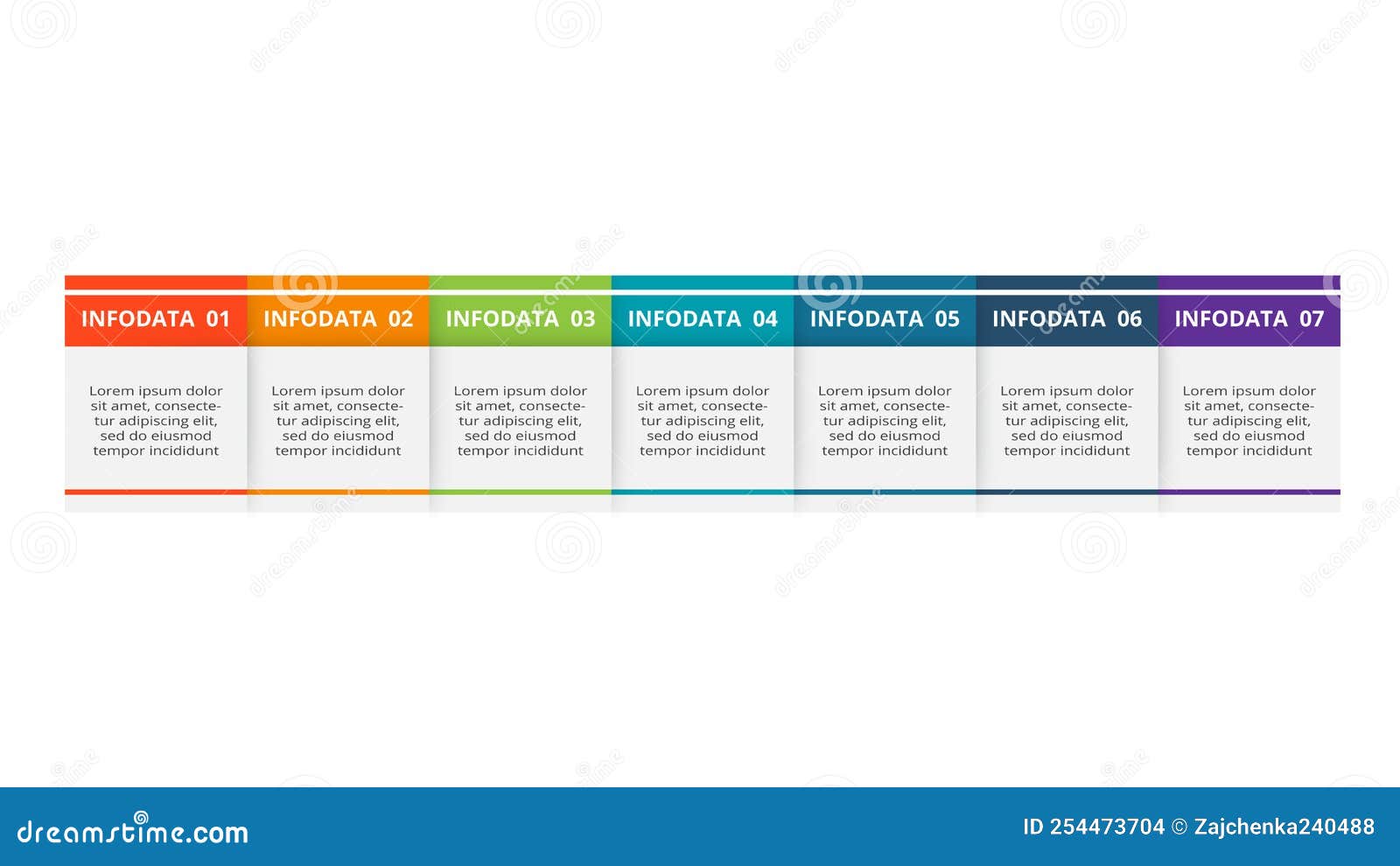 INFODATA 01

Lorem ipsum dolor sit amet, consectetur adipiscing elit, sed do eiusmod tempor incididunt

INFODATA 02

Lorem ipsum dolor sit amet, consectetur adipiscing elit, sed do eiusmod tempor incididunt

INFODATA 03

Lorem ipsum dolor sit amet, consectetur adipiscing elit, sed do eiusmod tempor incididunt

INFODATA 04

Lorem ipsum dolor sit amet, consectetur adipiscing elit, sed do eiusmod tempor incididunt

INFODATA 05

Lorem ipsum dolor sit amet, consectetur adipiscing elit, sed do eiusmod tempor incididunt

INFODATA 06

Lorem ipsum dolor sit amet, consectetur adipiscing elit, sed do eiusmod tempor incididunt

INFODATA 07

Lorem ipsum dolor sit amet, consectetur adipiscing elit, sed do eiusmod tempor incididunt

dreamstime.com

ID 254473704 © Zajchenka240488