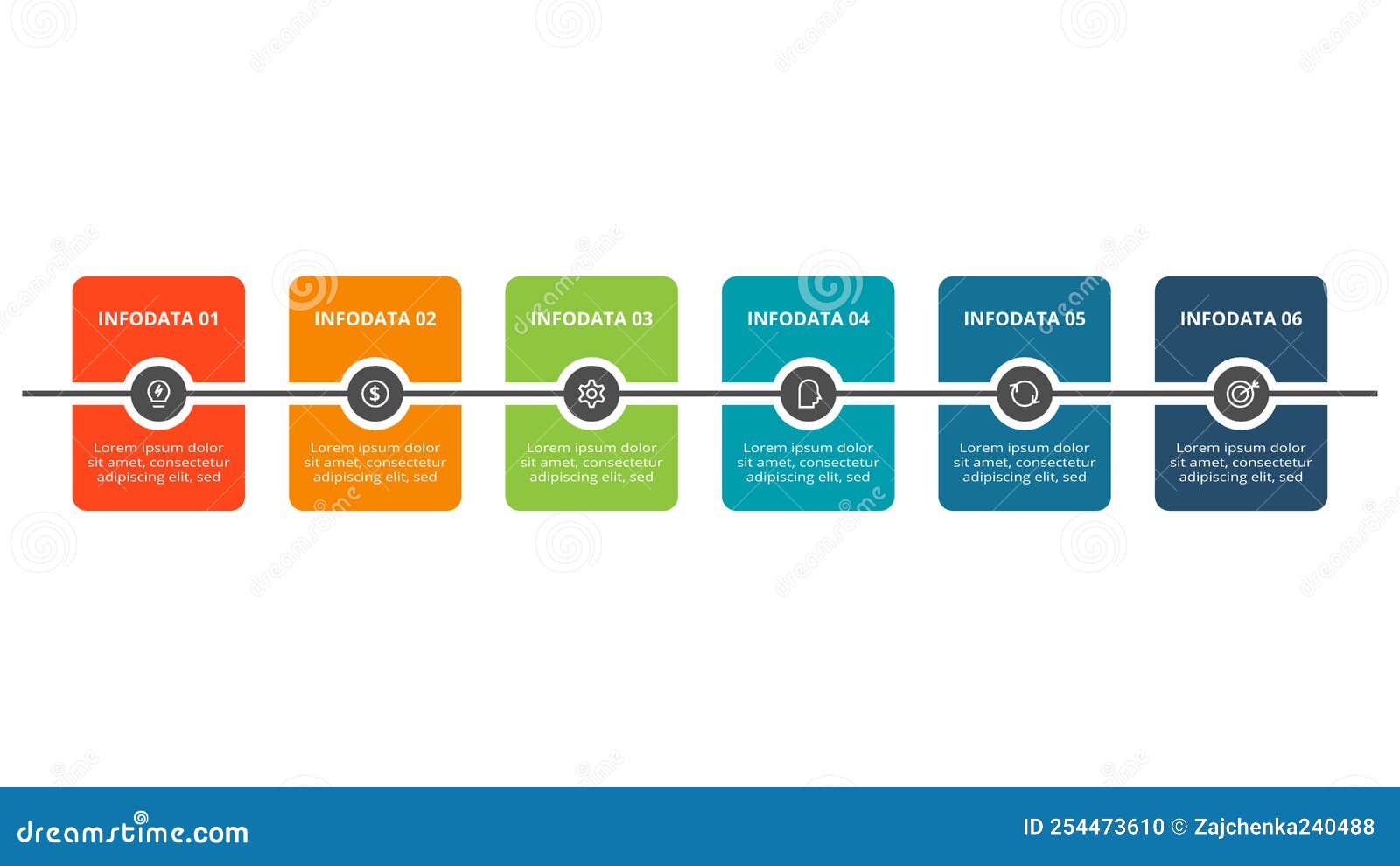 INFODATA 01

Lorem ipsum dolor sit amet, consectetur adipiscing elit, sed

INFODATA 02

Lorem ipsum dolor sit amet, consectetur adipiscing elit, sed

INFODATA 03

Lorem ipsum dolor sit amet, consectetur adipiscing elit, sed

INFODATA 04

Lorem ipsum dolor sit amet, consectetur adipiscing elit, sed

INFODATA 05

Lorem ipsum dolor sit amet, consectetur adipiscing elit, sed

INFODATA 06

Lorem ipsum dolor sit amet, consectetur adipiscing elit, sed

dreamstime.com

ID 254473610 © Zajchenka240488