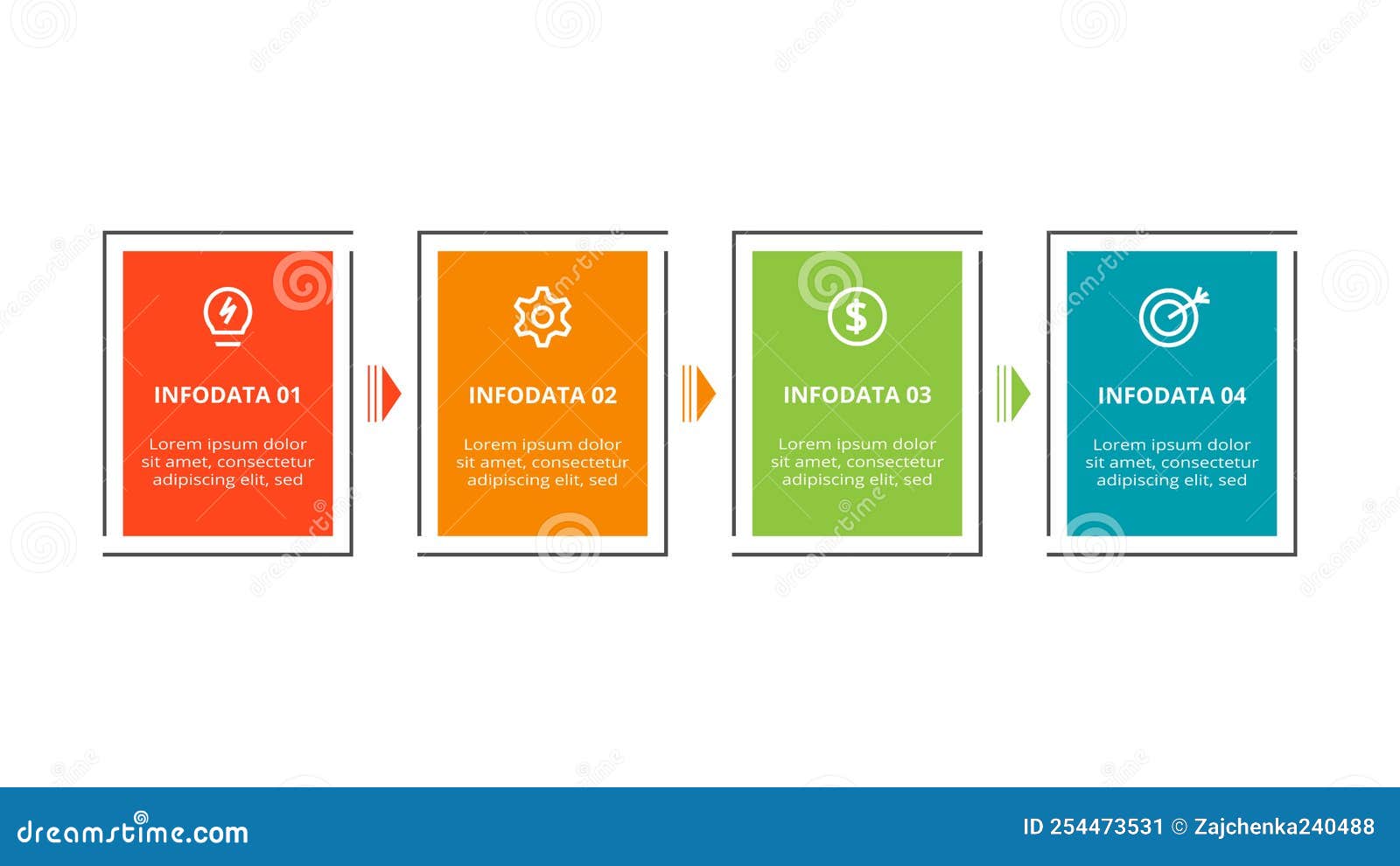 INFODATA 01

Lorem ipsum dolor sit amet, consectetur adipiscing elit, sed

INFODATA 02

Lorem ipsum dolor sit amet, consectetur adipiscing elit, sed

INFODATA 03

Lorem ipsum dolor sit amet, consectetur adipiscing elit, sed

INFODATA 04

Lorem ipsum dolor sit amet, consectetur adipiscing elit, sed

dreamstime.com

ID 254473531 © Zajchenka240488