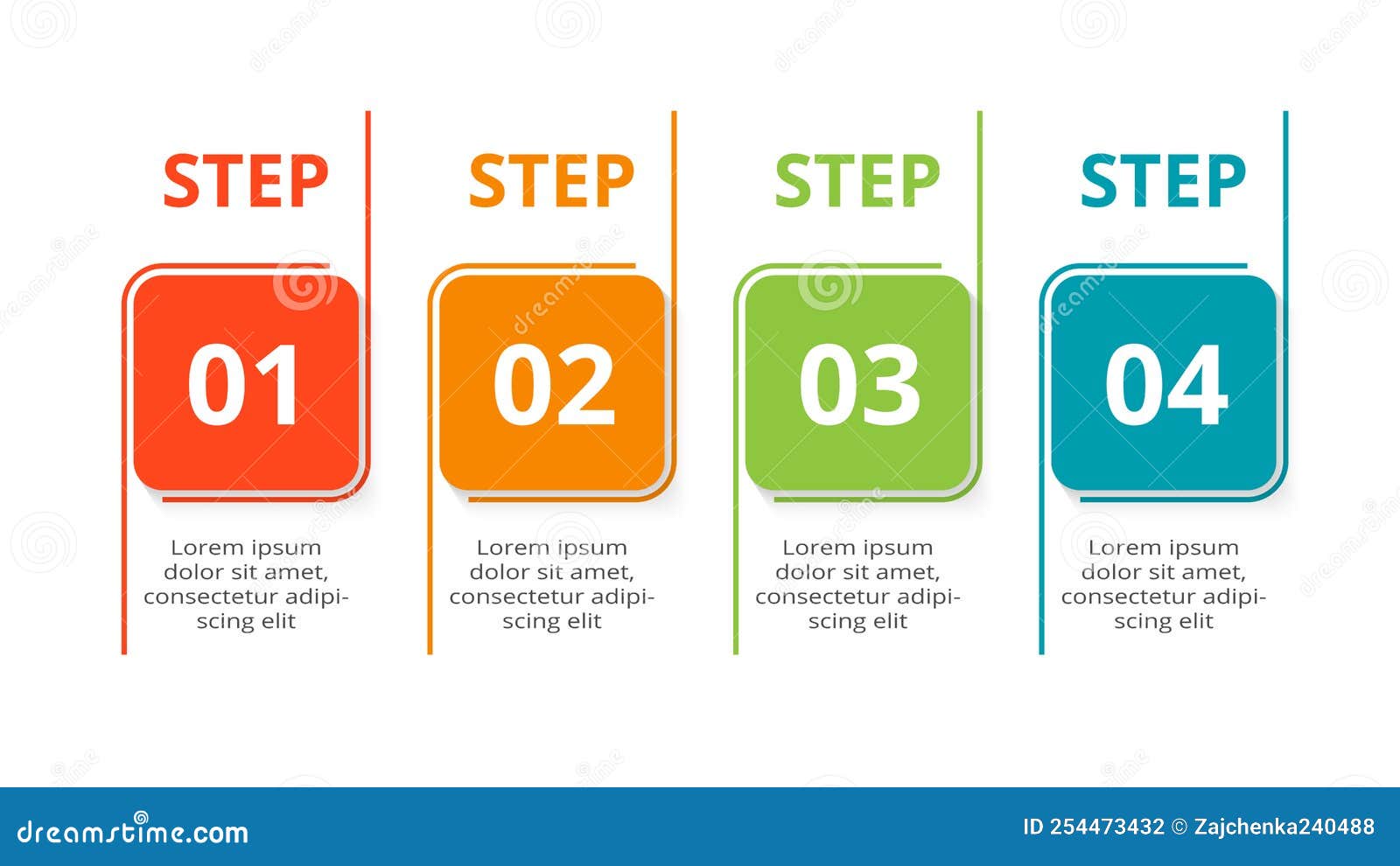 STEP

01

Lorem ipsum dolor sit amet, consectetur adipiscing elit

STEP

02

Lorem ipsum dolor sit amet, consectetur adipiscing elit

STEP

03

Lorem ipsum dolor sit amet, consectetur adipiscing elit

STEP

04

Lorem ipsum dolor sit amet, consectetur adipiscing elit

dreamstime.com

ID 254473432 © Zajchenka240488