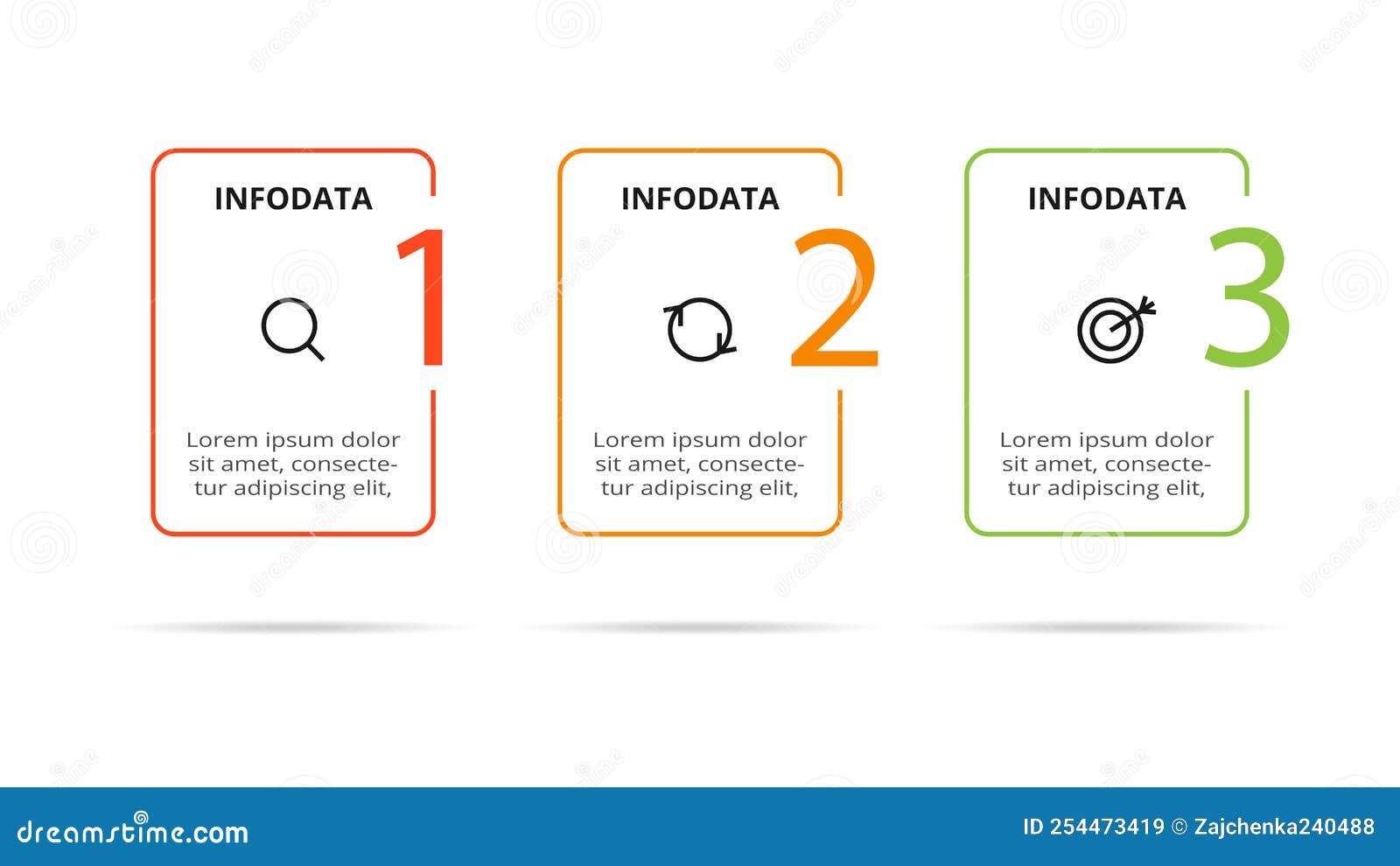 INFODATA

1

Lorem ipsum dolor sit amet, consectetur adipiscing elit,

INFODATA

2

Lorem ipsum dolor sit amet, consectetur adipiscing elit,

INFODATA

3

Lorem ipsum dolor sit amet, consectetur adipiscing elit,

dreamstime.com

ID 254473419 © Zajchenka240488