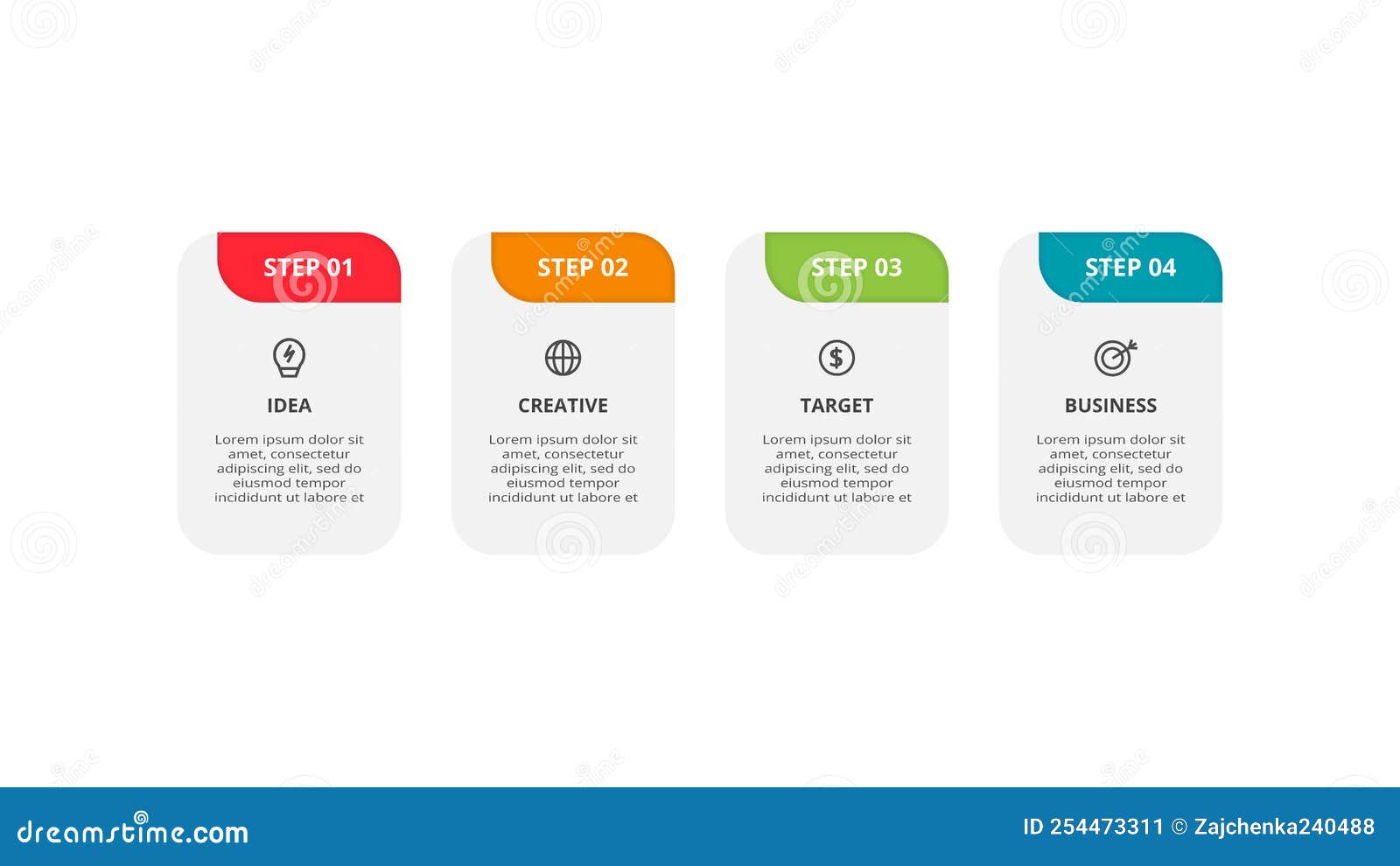 STEP 01

IDEA

Lorem ipsum dolor sit amet, consectetur adipiscing elit, sed do eiusmod tempor incididunt ut labore et

STEP 02

CREATIVE

Lorem ipsum dolor sit amet, consectetur adipiscing elit, sed do eiusmod tempor incididunt ut labore et

STEP 03

TARGET

Lorem ipsum dolor sit amet, consectetur adipiscing elit, sed do eiusmod tempor incididunt ut labore et

STEP 04

BUSINESS

Lorem ipsum dolor sit amet, consectetur adipiscing elit, sed do eiusmod tempor incididunt ut labore et

dreamstime.com

ID 254473311 © Zajchenka240488