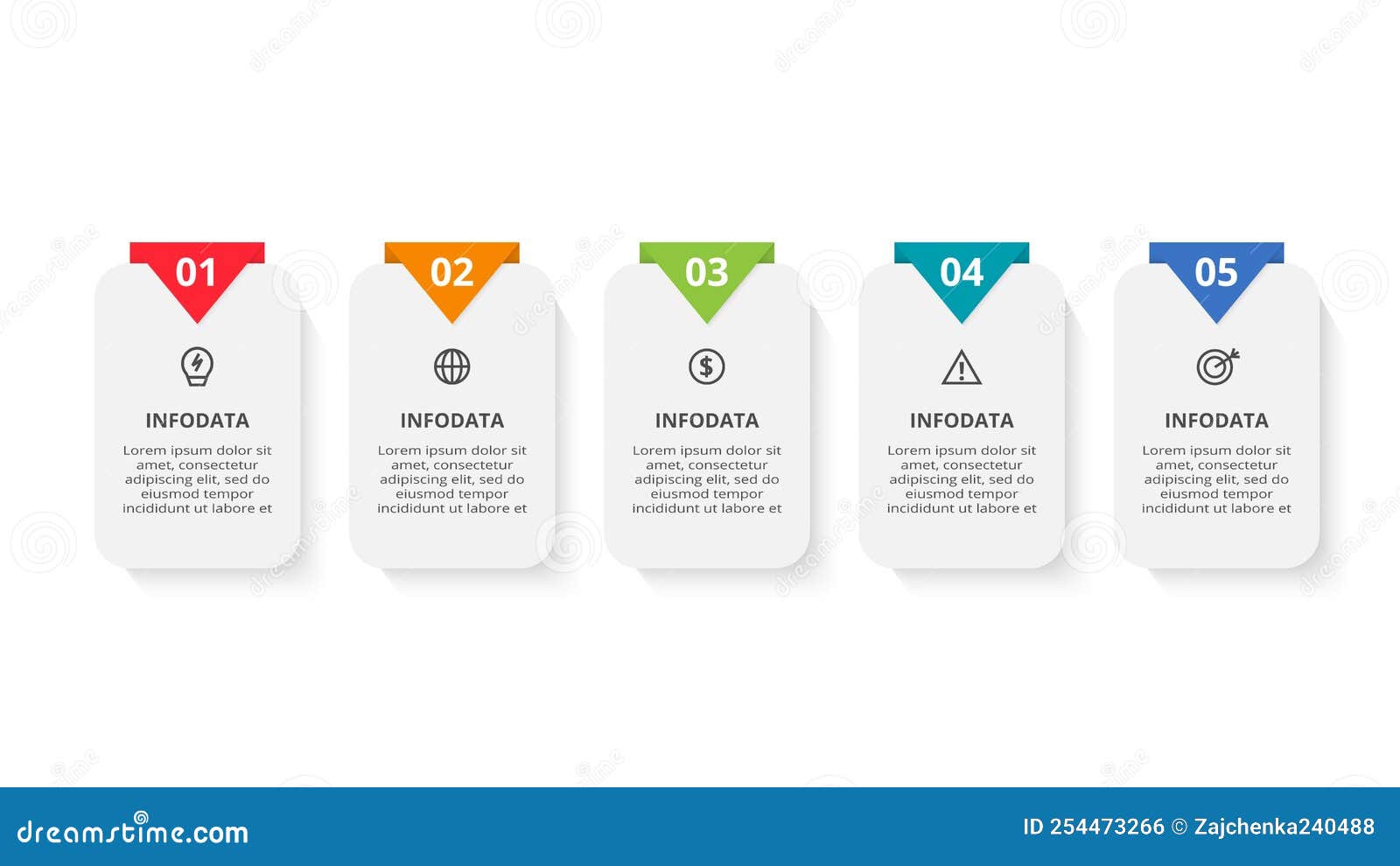 01

INFODATA

Lorem ipsum dolor sit amet, consectetur adipiscing elit, sed do eiusmod tempor incididunt ut labore et

02

INFODATA

Lorem ipsum dolor sit amet, consectetur adipiscing elit, sed do eiusmod tempor incididunt ut labore et

03

INFODATA

Lorem ipsum dolor sit amet, consectetur adipiscing elit, sed do eiusmod tempor incididunt ut labore et

04

INFODATA

Lorem ipsum dolor sit amet, consectetur adipiscing elit, sed do eiusmod tempor incididunt ut labore et

05

INFODATA

Lorem ipsum dolor sit amet, consectetur adipiscing elit, sed do eiusmod tempor incididunt ut labore et

dreamstime.com

ID 254473266 © Zajchenka240488