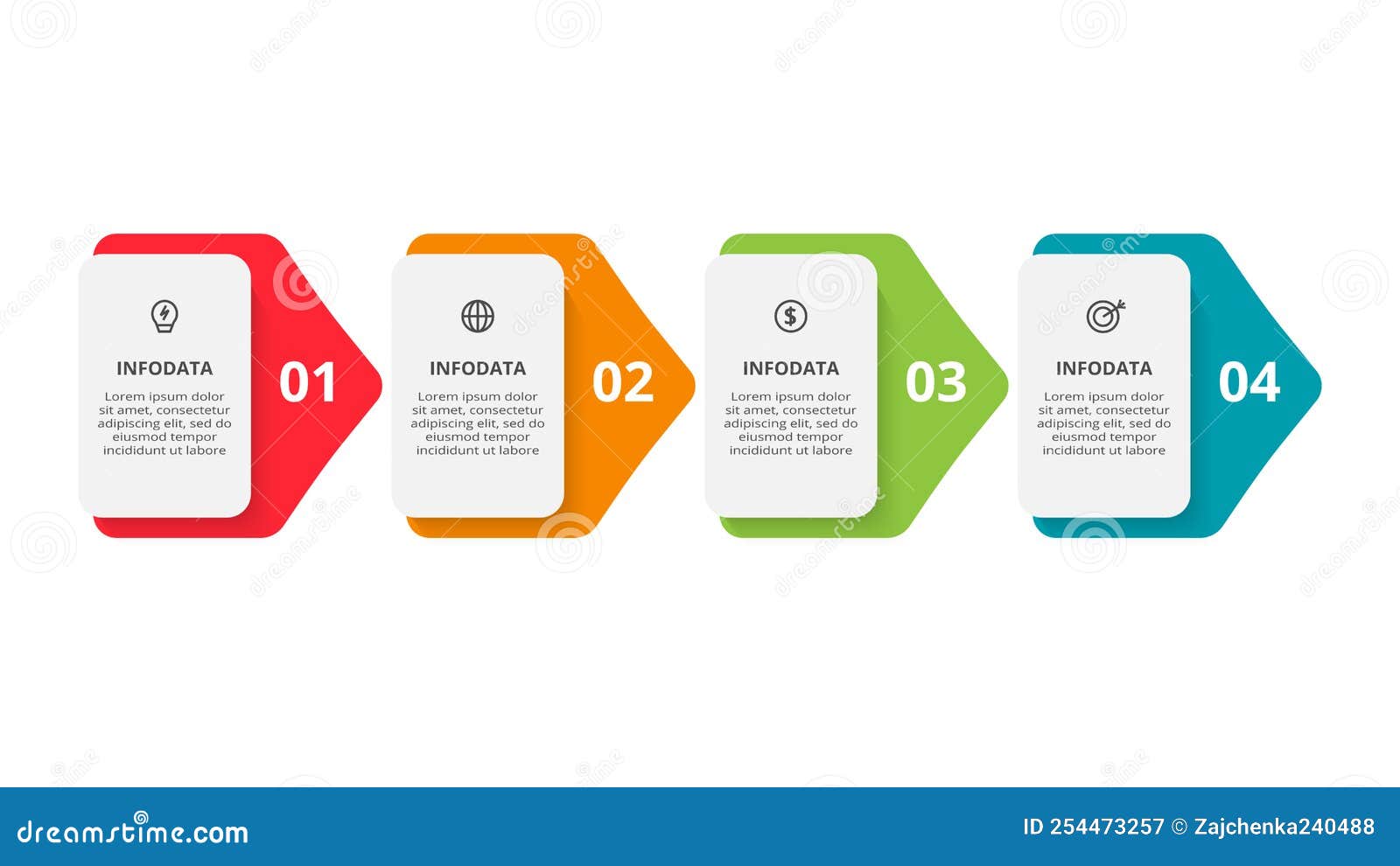 INFODATA

Lorem ipsum dolor sit amet, consectetur adipiscing elit, sed do eiusmod tempor incididunt ut labore

01

INFODATA

Lorem ipsum dolor sit amet, consectetur adipiscing elit, sed do eiusmod tempor incididunt ut labore

02

INFODATA

Lorem ipsum dolor sit amet, consectetur adipiscing elit, sed do eiusmod tempor incididunt ut labore

03

INFODATA

Lorem ipsum dolor sit amet, consectetur adipiscing elit, sed do eiusmod tempor incididunt ut labore

04

dreamstime.com

ID 254473257 © Zajchenka240488