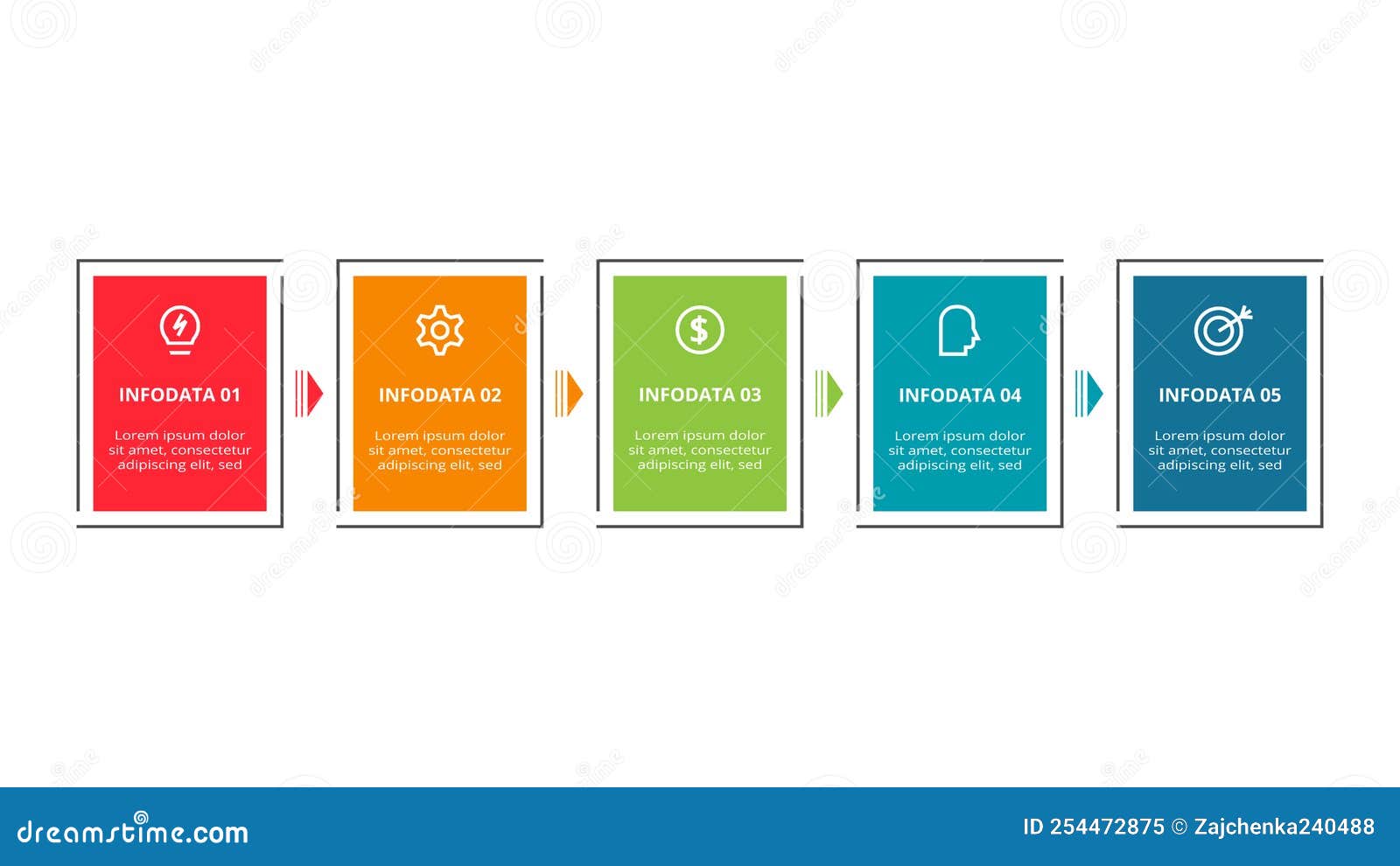 INFODATA 01

Lorem ipsum dolor sit amet, consectetur adipiscing elit, sed

INFODATA 02

Lorem ipsum dolor sit amet, consectetur adipiscing elit, sed

INFODATA 03

Lorem ipsum dolor sit amet, consectetur adipiscing elit, sed

INFODATA 04

Lorem ipsum dolor sit amet, consectetur adipiscing elit, sed

INFODATA 05

Lorem ipsum dolor sit amet, consectetur adipiscing elit, sed

dreamstime.com

ID 254472875 © Zajchenka240488