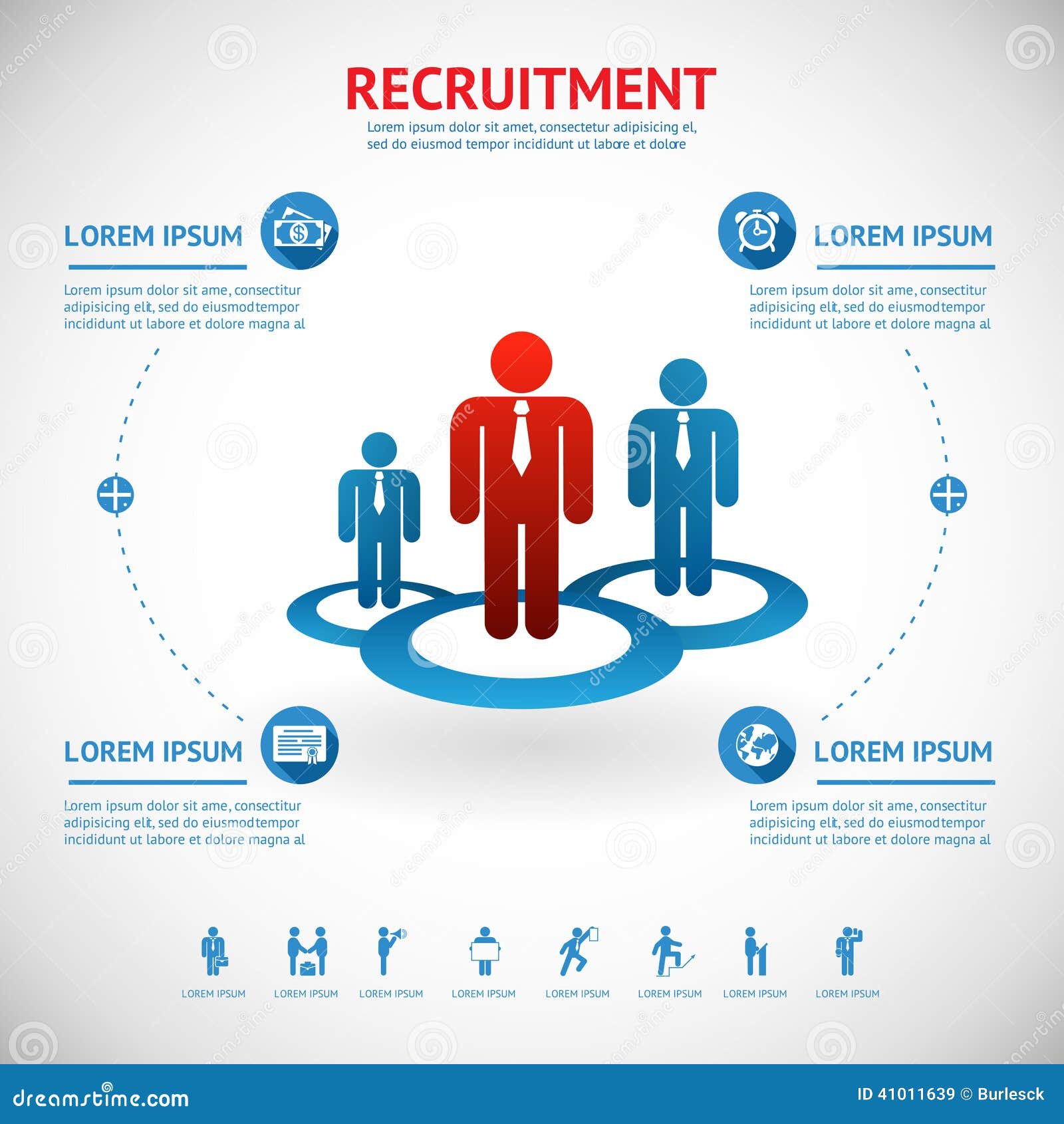 RECRUITMENT

Lorem ipsum dolor sit amet, consectetur adipisicing el, sed do eiusmod tempor incididunt ut labore et dolore

LOREM IPSUM

Lorem ipsum dolor sit ame, consectitur adipisicing elit, sed do eiusmodtempor incididunt ut labore et dolore magna al

LOREM IPSUM

Lorem ipsum dolor sit ame, consectitur adipisicing elit, sed do eiusmodtempor incididunt ut labore et dolore magna al

LOREM IPSUM

Lorem ipsum dolor sit ame, consectitur adipisicing elit, sed do eiusmodtempor incididunt ut labore et dolore magna al

LOREM IPSUM

Lorem ipsum dolor sit ame, consectitur adipisicing elit, sed do eiusmodtempor incididunt ut labore et dolore magna al

LOREM IPSUM LOREM IPSUM LOREM IPSUM LOREM IPSUM LOREM IPSUM LOREM IPSUM LOREM IPSUM LOREM IPSUM

dreamstime.com

ID 41011639 © Burlesck