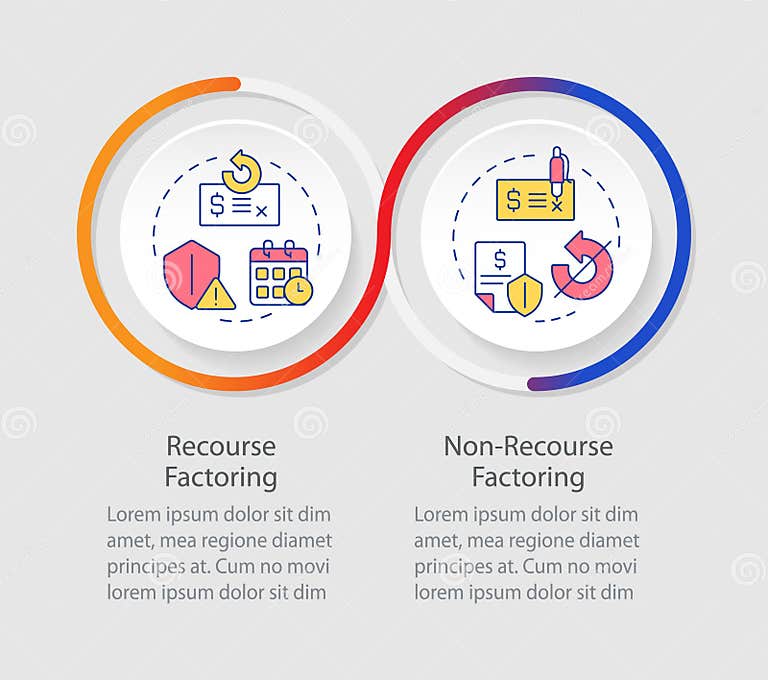 Recourse Factoring

Lorem ipsum dolor sit dim amet, mea regione diamet principes at. Cum no movi lorem ipsum dolor sit dim

Non-Recourse Factoring

Lorem ipsum dolor sit dim amet, mea regione diamet principes at. Cum no movi lorem ipsum dolor sit dim