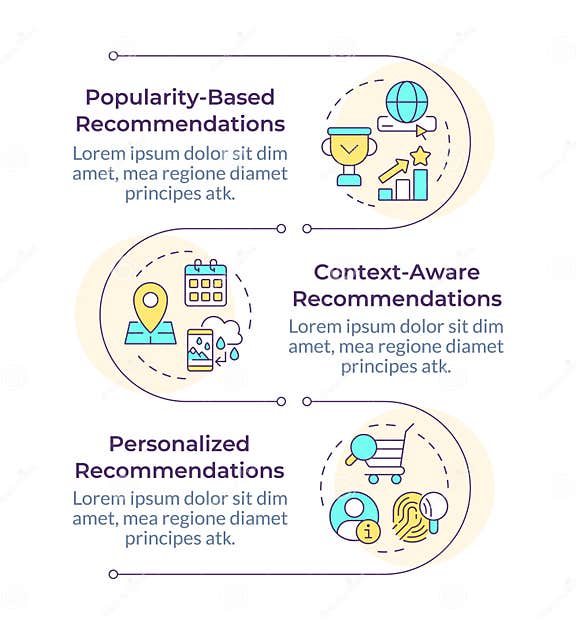 Popularity-Based Recommendations

Lorem ipsum dolor sit dim amet, mea regione diamet principes atk.

Context-Aware Recommendations

Lorem ipsum dolor sit dim amet, mea regione diamet principes atk.

Personalized Recommendations

Lorem ipsum dolor sit dim amet, mea regione diamet principes atk.