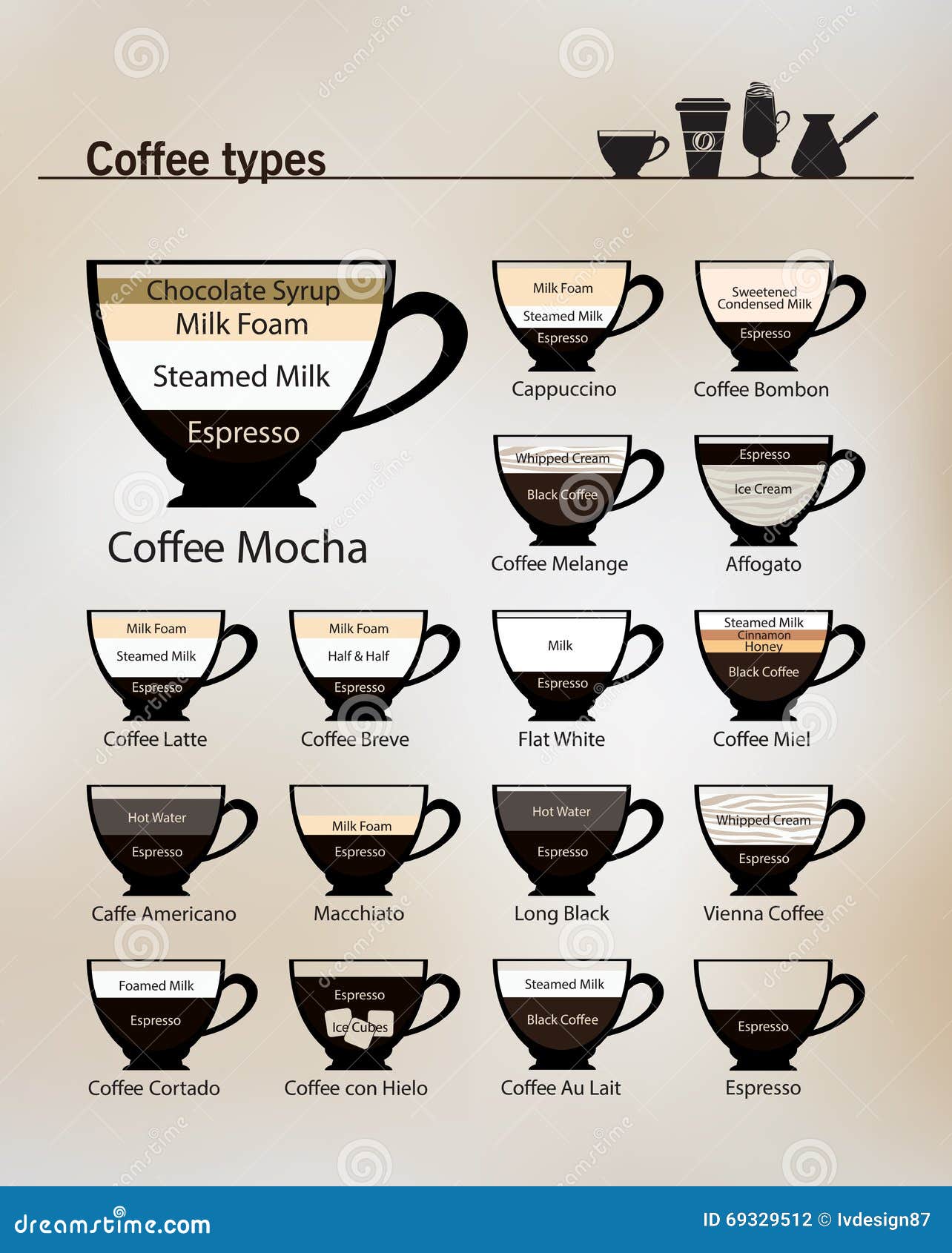 Coffee types

Chocolate Syrup
Milk Foam
Steamed Milk
Espresso

Coffee Mocha

Milk Foam
Steamed Milk
Espresso
Cappuccino

Sweetened Condensed Milk
Espresso
Coffee Bombon

Whipped Cream
Black Coffee
Coffee Melange

Espresso
Ice Cream
Affogato

Milk Foam
Steamed Milk
Espresso
Coffee Latte

Milk Foam
Half & Half
Espresso
Coffee Breve

Milk
Espresso
Flat White

Steamed Milk
Cinnamon
Honey
Black Coffee
Coffee Miel

Hot Water
Espresso
Caffe Americano

Milk Foam
Espresso
Macchiato

Hot Water
Espresso
Long Black

Whipped Cream
Espresso
Vienna Coffee

Foamed Milk
Espresso
Coffee Cortado

Espresso
Ice Cubes
Coffee con Hielo

Steamed Milk
Black Coffee
Coffee Au Lait

Espresso
Espresso

dreamstime.com
ID 69329512 © Ivdesign87