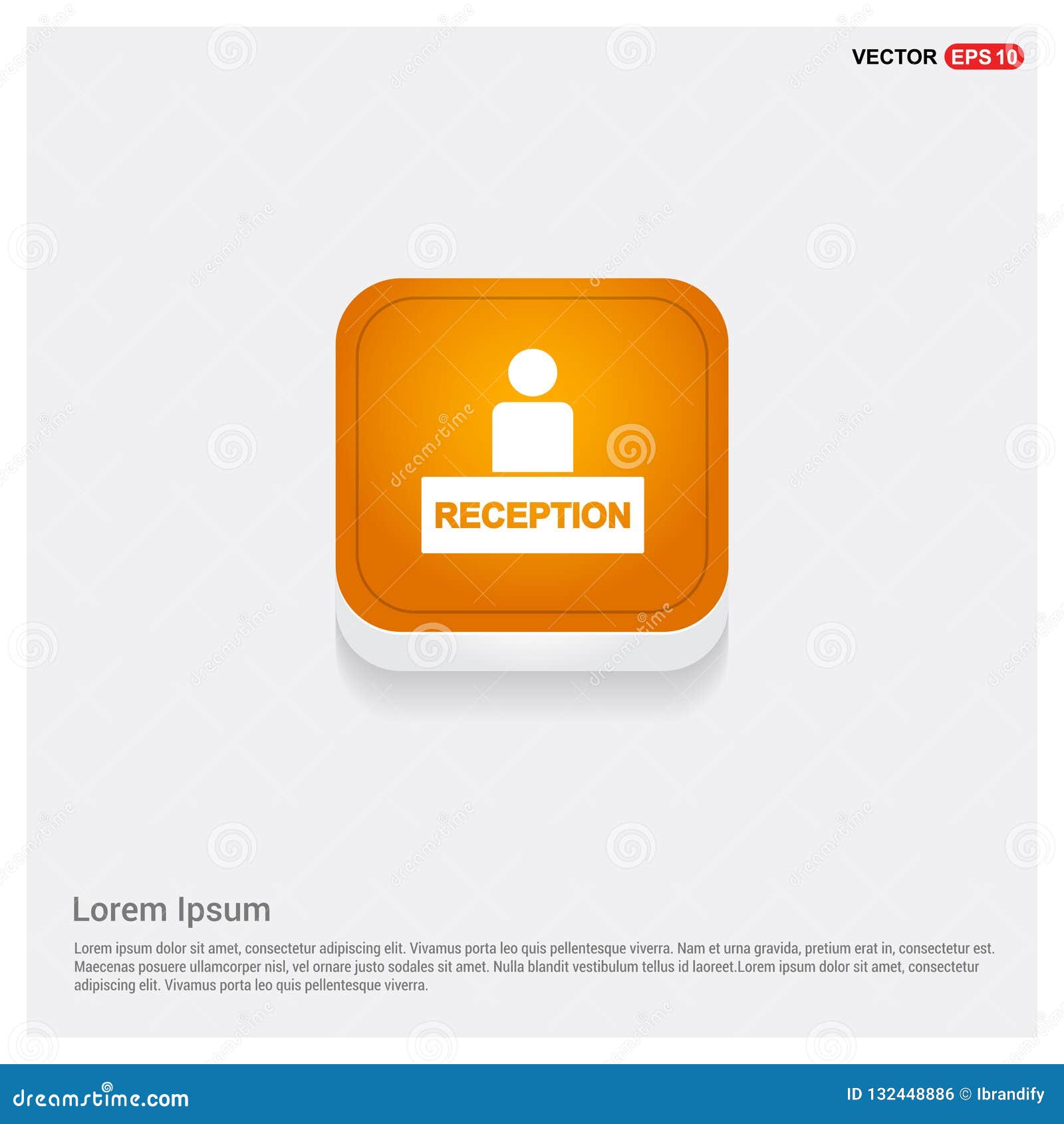 VECTOR EPS 10

RECEPTION

Lorem Ipsum

Lorem ipsum dolor sit amet, consectetur adipiscing elit. Vivamus porta leo quis pellentesque viverra. Nam et urna gravida, pretium erat in, consectetur est. Maecenas posuere ullamcorper nisl, vel ornare justo sodales sit amet. Nulla blandit vestibulum tellus id laoreet.Lorem ipsum dolor sit amet, consectetur adipiscing elit. Vivamus porta leo quis pellentesque viverra.

dreamstime.com

ID 132448886 © Ibrandify