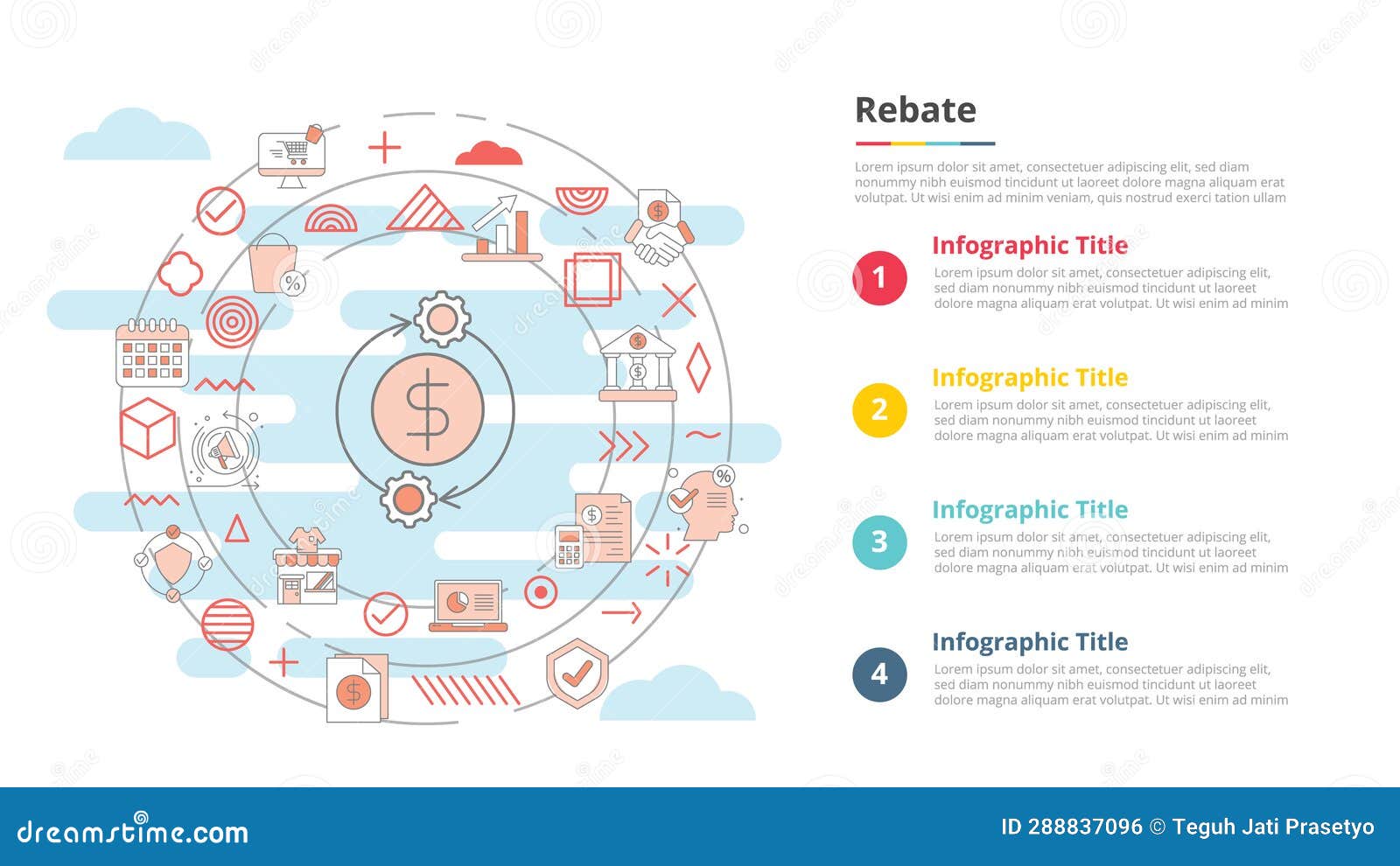 Rebate

Lorem ipsum dolor sit amet, consectetuer adipiscing elit, sed diam nonummy nibh euismod tincidunt ut laoreet dolore magna aliquam erat volutpat. Ut wisi enim ad minim veniam, quis nostrud exerci tation ullam

1

Infographic Title

Lorem ipsum dolor sit amet, consectetuer adipiscing elit, sed diam nonummy nibh euismod tincidunt ut laoreet dolore magna aliquam erat volutpat. Ut wisi enim ad minim

2

Infographic Title

Lorem ipsum dolor sit amet, consectetuer adipiscing elit, sed diam nonummy nibh euismod tincidunt ut laoreet dolore magna aliquam erat volutpat. Ut wisi enim ad minim

3

Infographic Title

Lorem ipsum dolor sit amet, consectetuer adipiscing elit, sed diam nonummy nibh euismod tincidunt ut laoreet dolore magna aliquam erat volutpat. Ut wisi enim ad minim

4

Infographic Title

Lorem ipsum dolor sit amet, consectetuer adipiscing elit, sed diam nonummy nibh euismod tincidunt ut laoreet dolore magna aliquam erat volutpat. Ut wisi enim ad minim

dreamstime.com

ID 288837096 © Teguh Jati Prasetyo