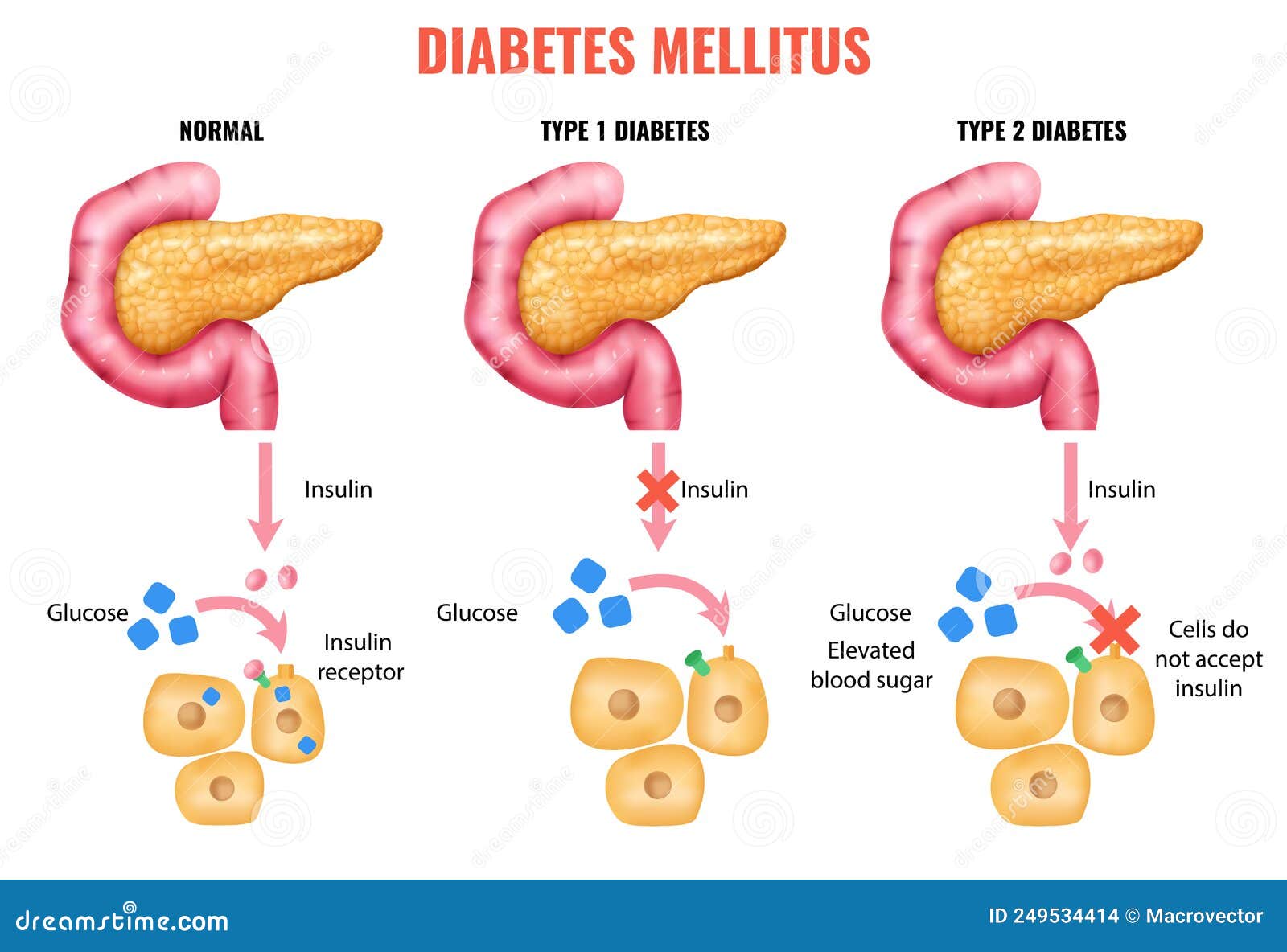 DIABETES MELLITUS

NORMAL

Insulin

Glucose

Insulin receptor

TYPE 1 DIABETES

Insulin

Glucose

TYPE 2 DIABETES

Insulin

Glucose

Elevated blood sugar

Cells do not accept insulin

dreamstime.com

ID 249534414 © Macrovector